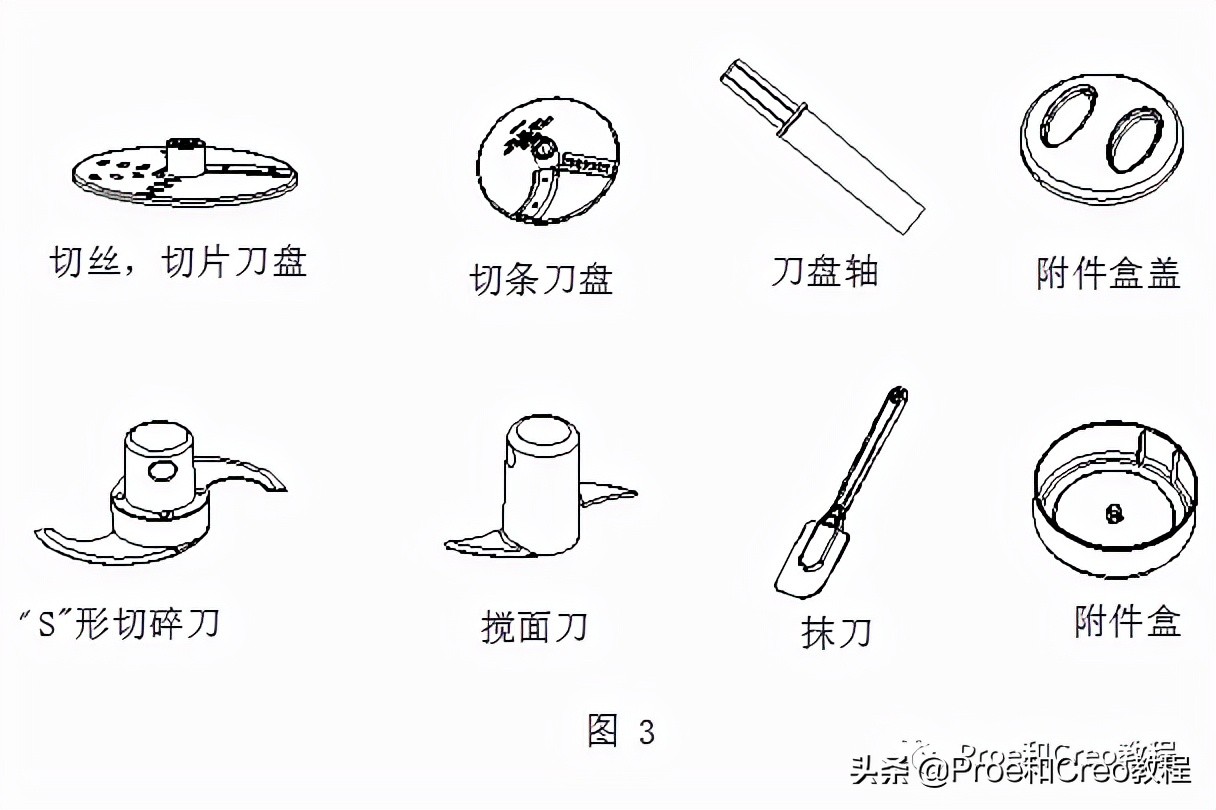 切丝，切片刀盘

切条刀盘

刀盘轴

附件盒盖

“S”形切碎刀

搅面刀

抹刀

附件盒

图 3

Proe和Creo教程

头条 @Proe和Creo教程