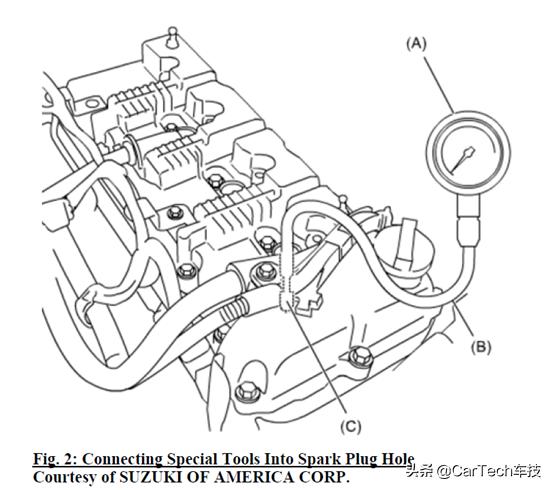 (A)

(B)

(C)

Fig. 2: Connecting Special Tools Into Spark Plug Hole
Courtesy of SUZUKI OF AMERICA CORP.

头条 @CarTech车技