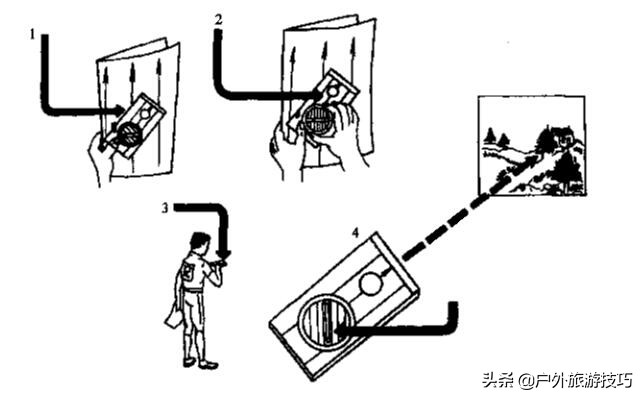 1

2

3

4

头条 @户外旅游技巧