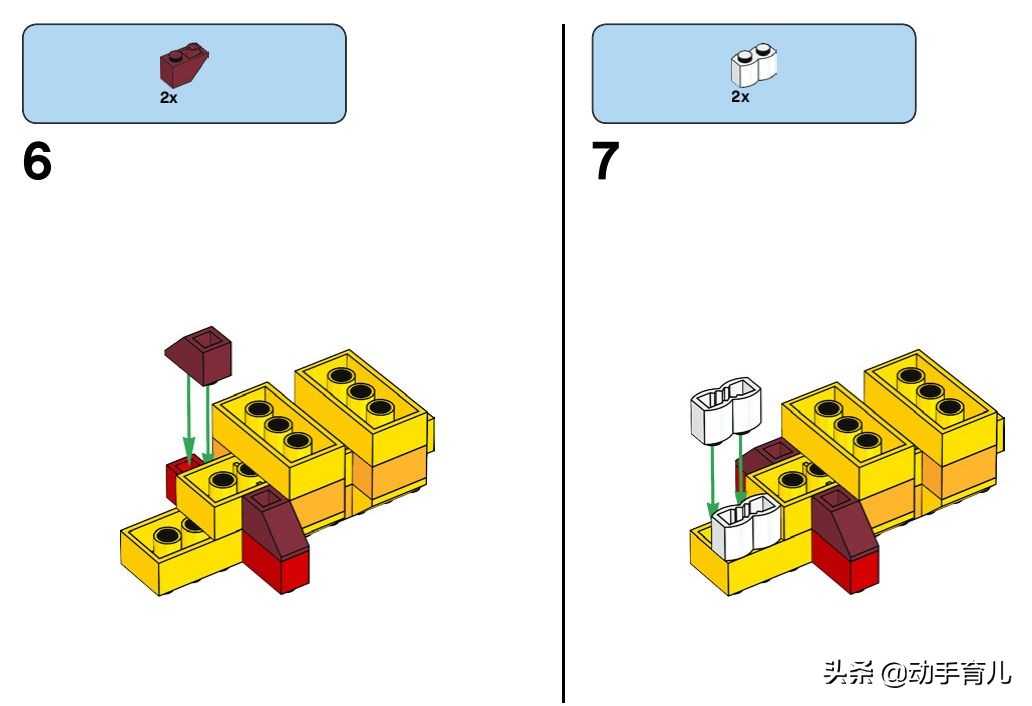 2x

6

2x

7

头条 @动手育儿