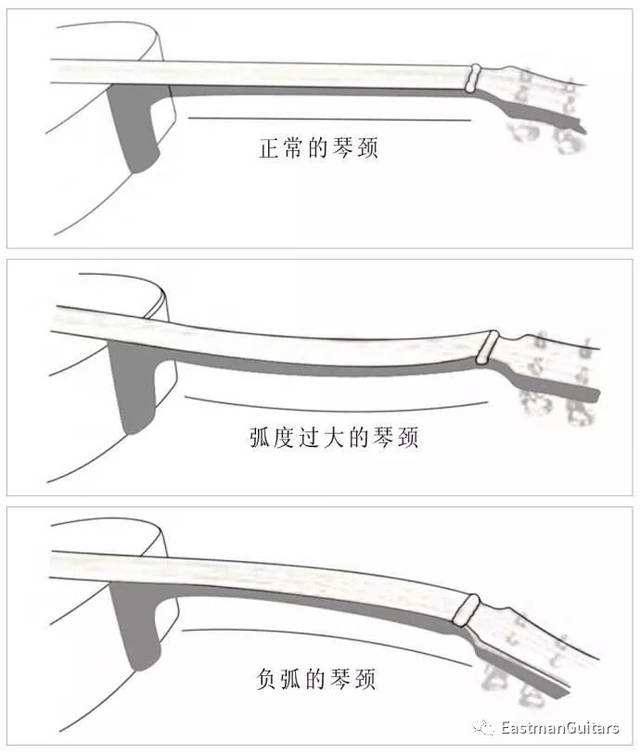 正常的琴颈

弧度过大的琴颈

负弧的琴颈

EastmanGuitars