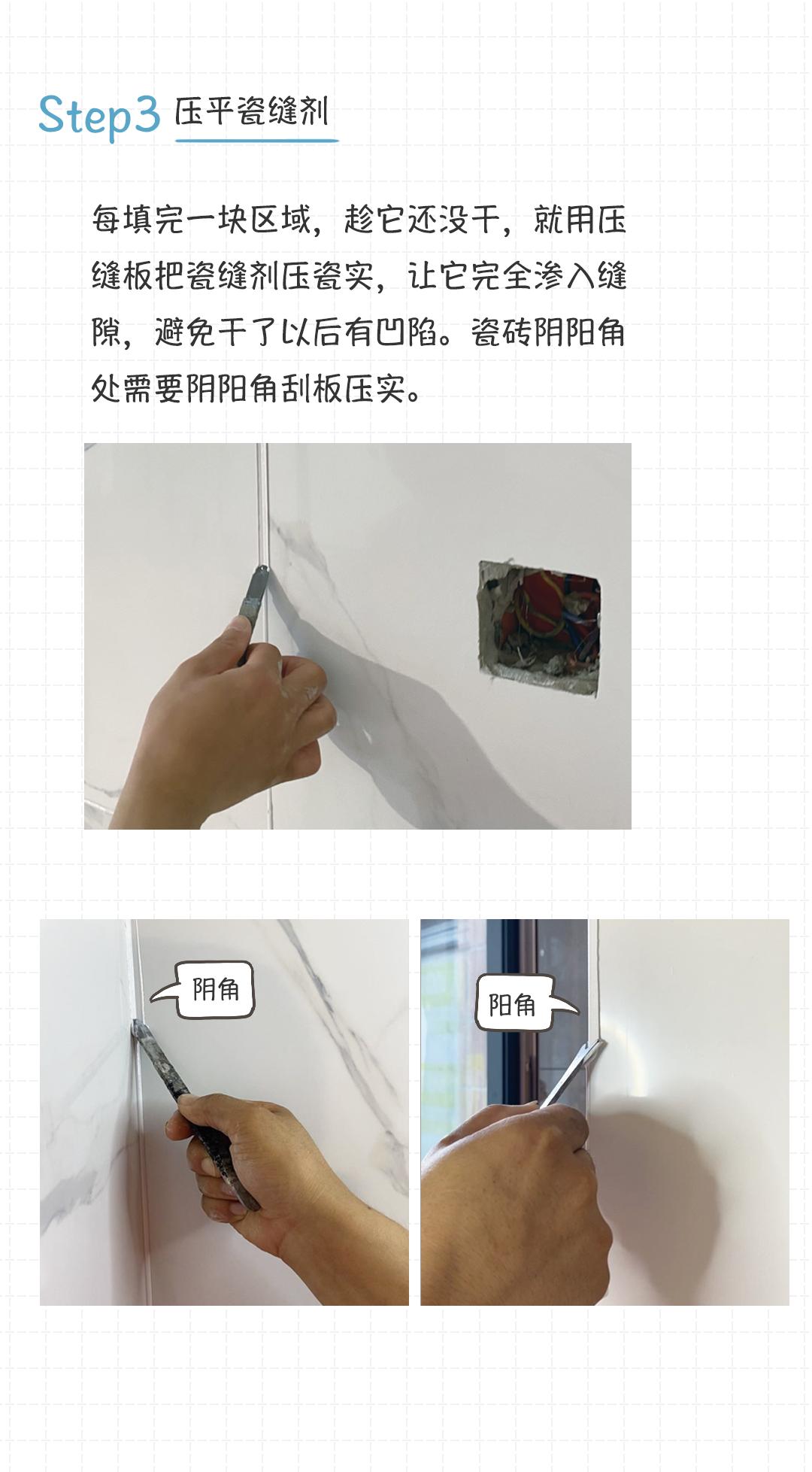 Step3 压平瓷缝剂

每填完一块区域，趁它还没干，就用压缝板把瓷缝剂压瓷实，让它完全渗入缝隙，避免干了以后有凹陷。瓷砖阴阳角处需要阴阳角刮板压实。

阴角

阳角