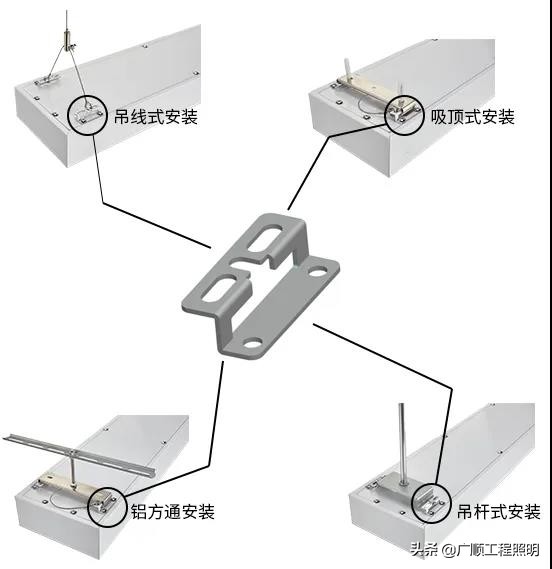 吊线式安装

吸顶式安装

铝方通安装

吊杆式安装

头条 @广顺工程照明