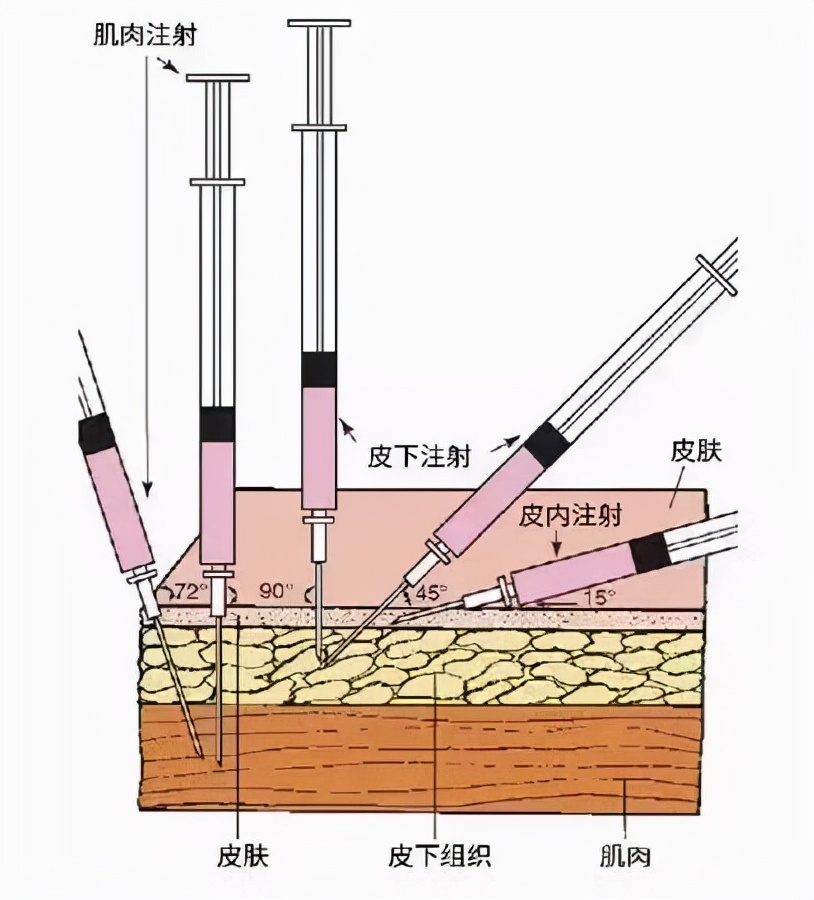 肌肉注射

皮下注射

皮肤

皮内注射

72°

90°

45°

15°

皮肤

皮下组织

肌肉