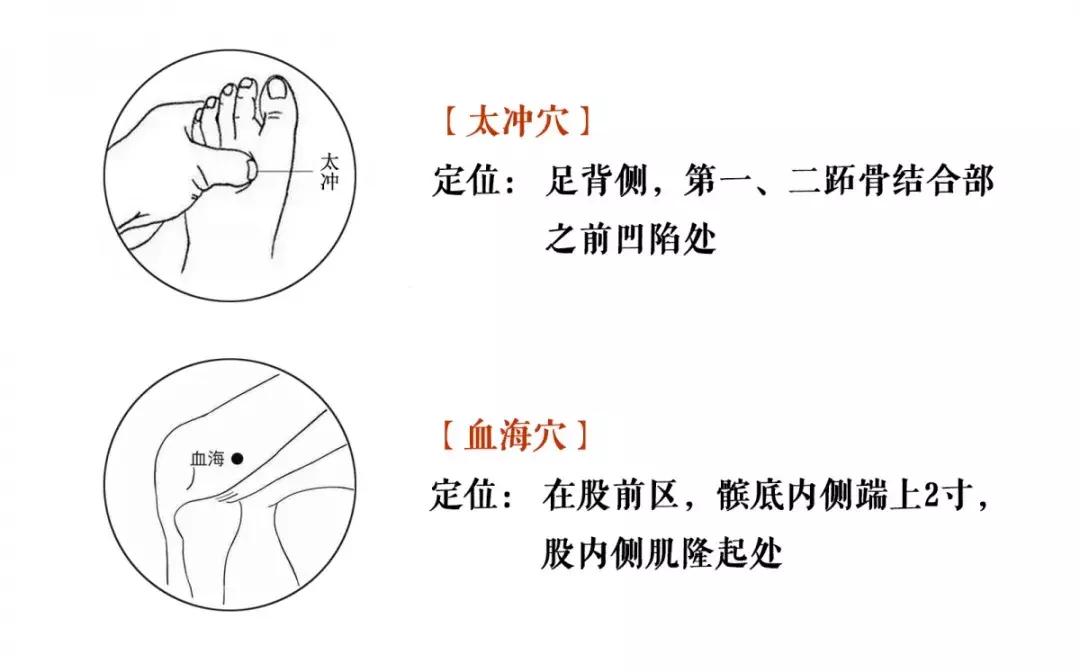 太冲

【太冲穴】
定位：足背侧，第一、二跖骨结合部之前凹陷处

血海

【血海穴】
定位：在股前区，髌底内侧端上2寸，股内侧肌隆起处