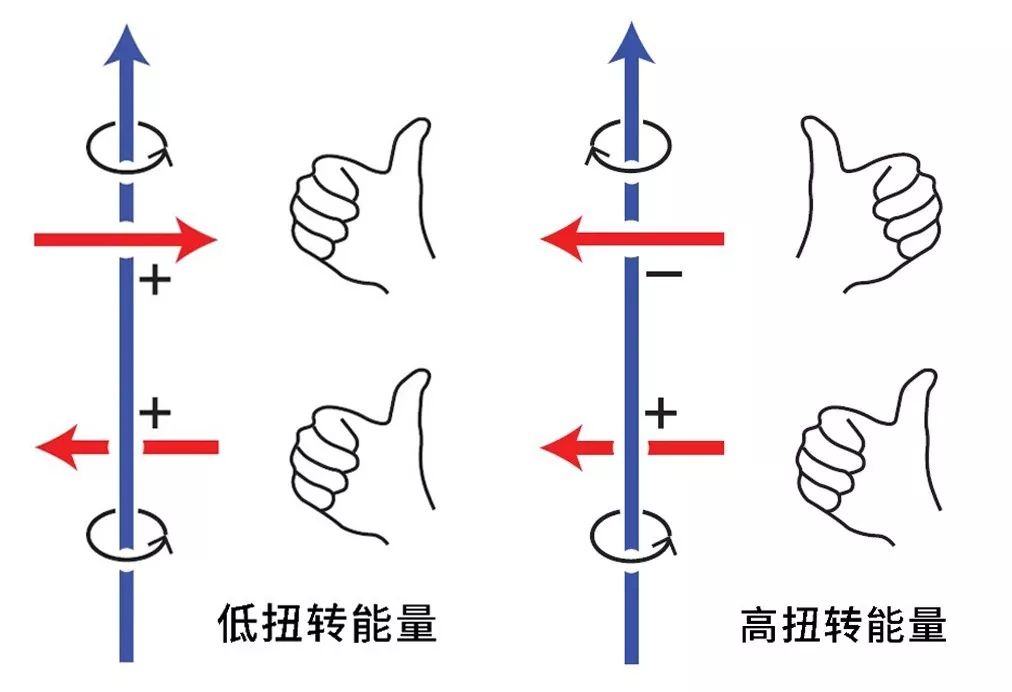 +

+

低扭转能量

−

+

高扭转能量