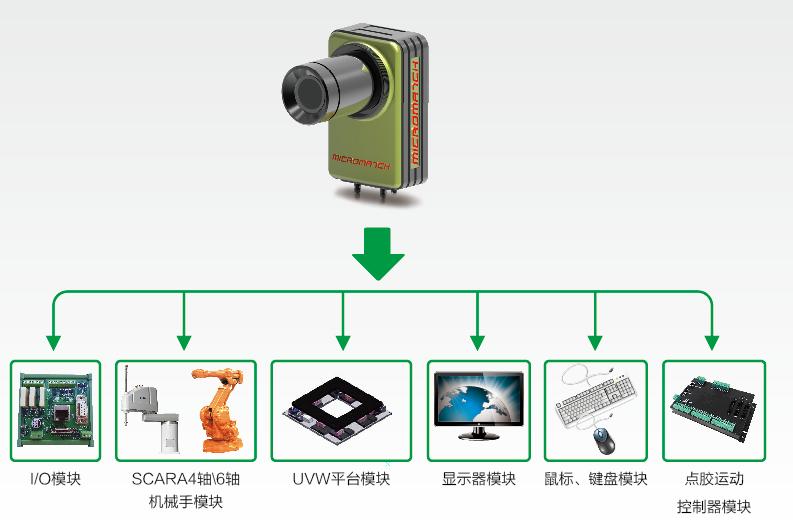 MICROMATCH

MICROMATCH

I/O模块

SCARA4轴\6轴机械手模块

UVW平台模块

显示器模块

鼠标、键盘模块

点胶运动控制器模块