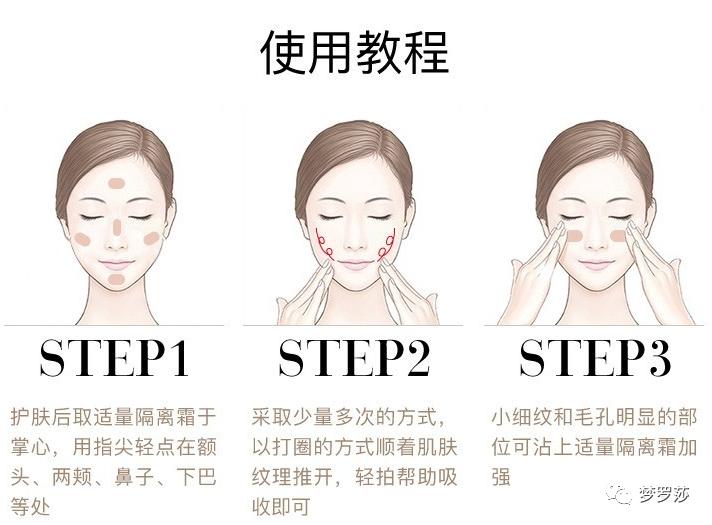 使用教程

STEP1

护肤后取适量隔离霜于掌心，用指尖轻点在额头、两颊、鼻子、下巴等处

STEP2

采取少量多次的方式，以打圈的方式顺着肌肤纹理推开，轻拍帮助吸收即可

STEP3

小细纹和毛孔明显的部位可沾上适量隔离霜加强

梦罗莎