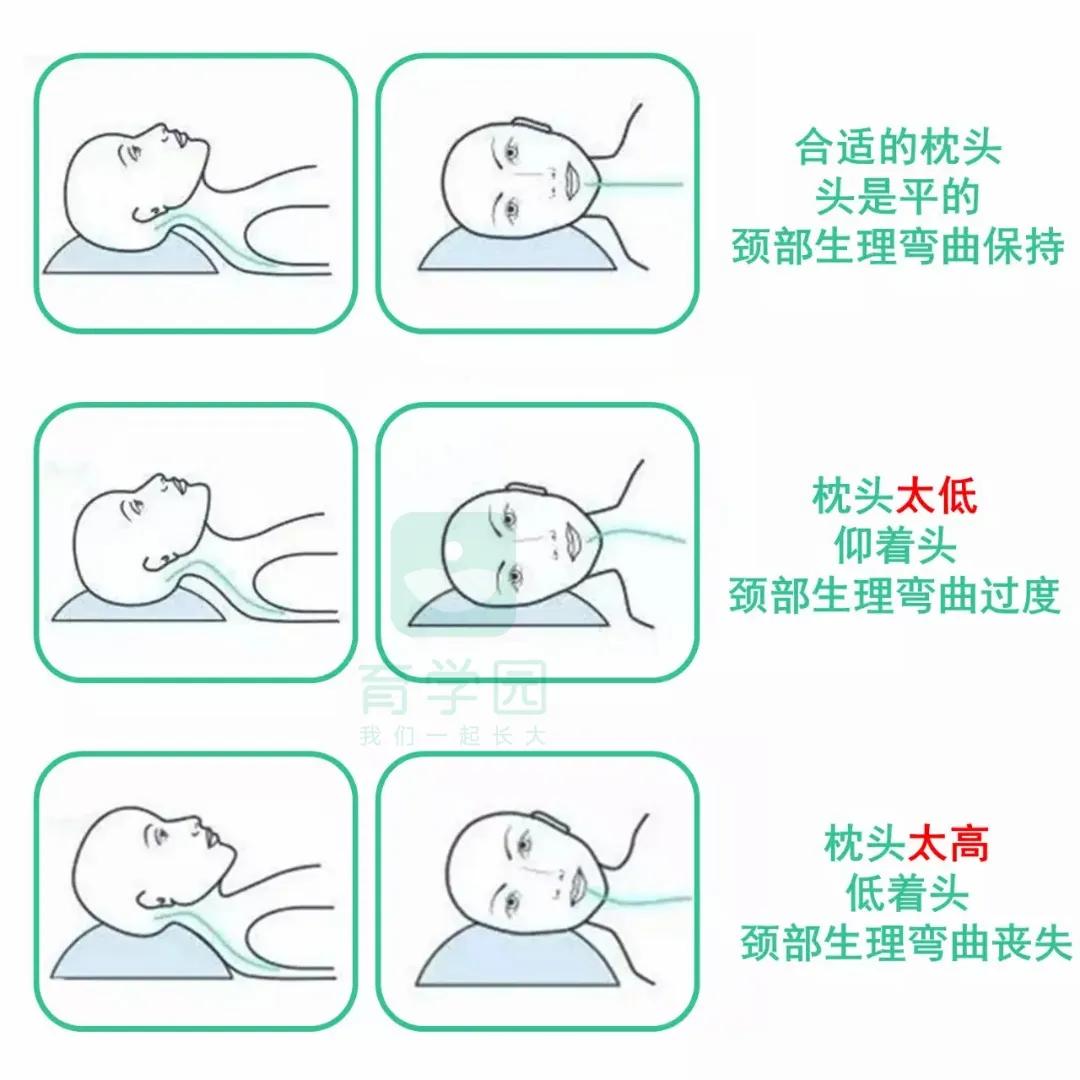 合适的枕头
头是平的
颈部生理弯曲保持

枕头太低
仰着头
颈部生理弯曲过度

育学园
我们一起长大

枕头太高
低着头
颈部生理弯曲丧失