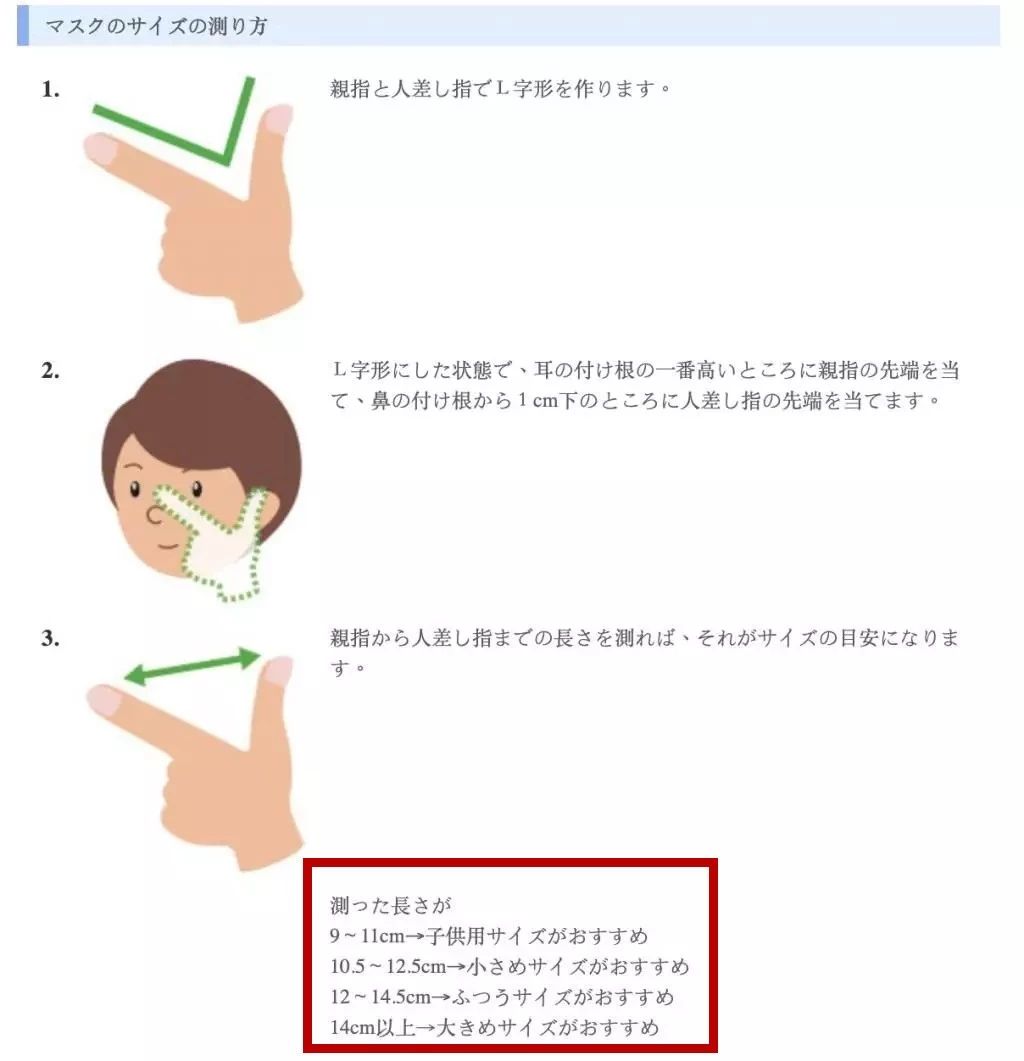 マスクのサイズの測り方

1.

親指と人差し指でＬ字形を作ります。

2.

Ｌ字形にした状態で、耳の付け根の一番高いところに親指の先端を当て、鼻の付け根から１cm下のところに人差し指の先端を当てます。

3.

親指から人差し指までの長さを測れば、それがサイズの目安になります。

測った長さが
9～11cm→子供用サイズがおすすめ
10.5～12.5cm→小さめサイズがおすすめ
12～14.5cm→ふつうサイズがおすすめ
14cm以上→大きめサイズがおすすめ