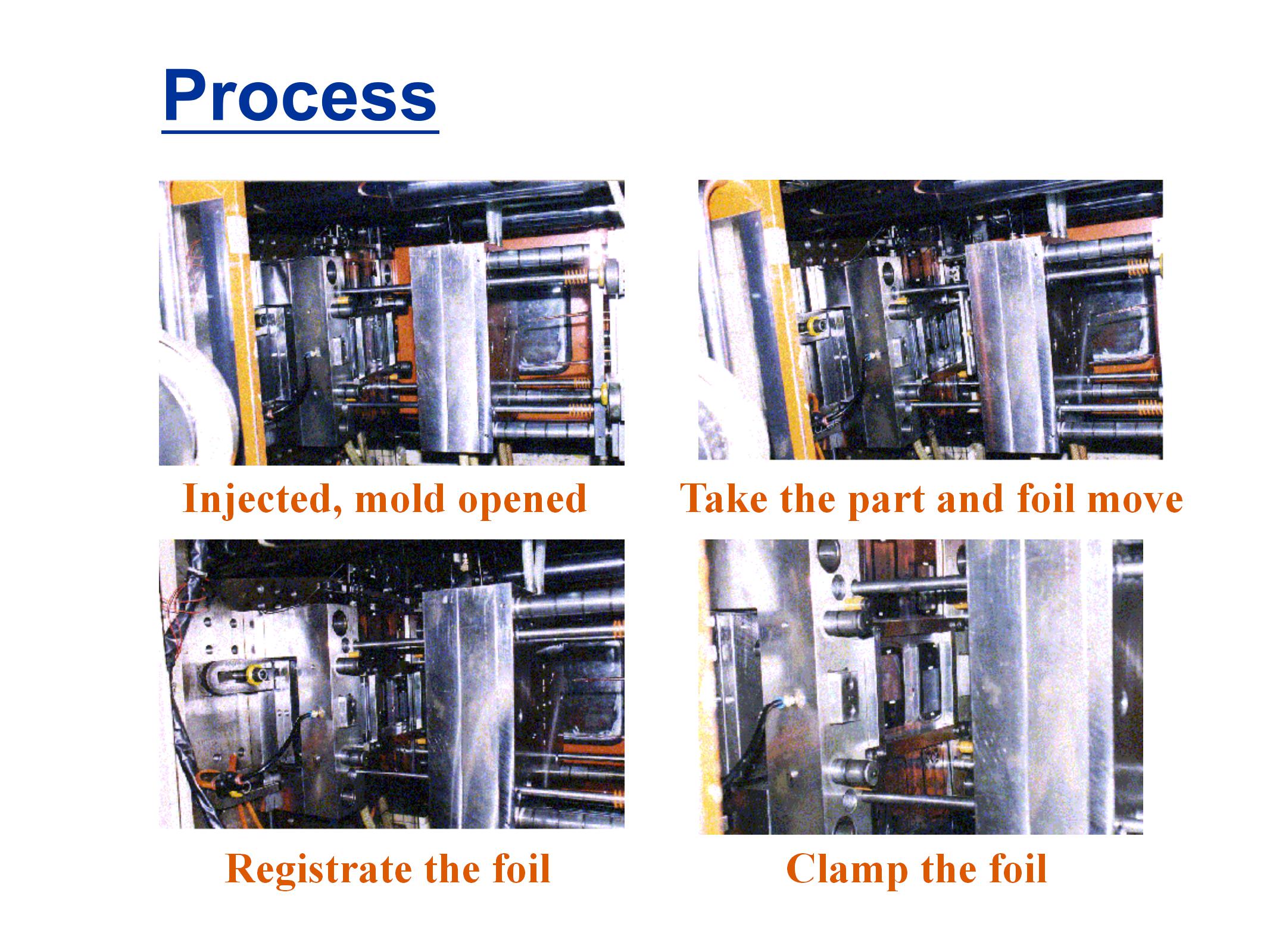 Process

Injected, mold opened

Take the part and foil move

Registrate the foil

Clamp the foil