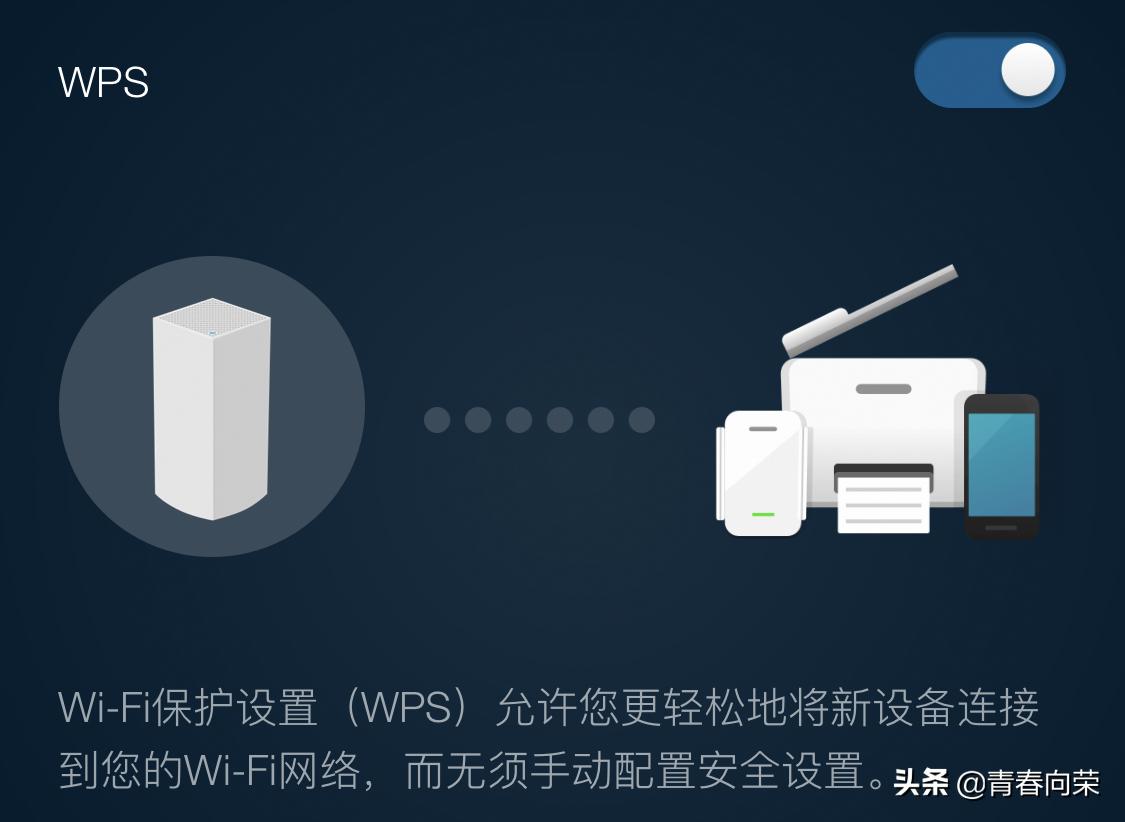 WPS

Wi-Fi保护设置（WPS）允许您更轻松地将新设备连接到您的Wi-Fi网络，而无须手动配置安全设置。

头条 @青春向荣