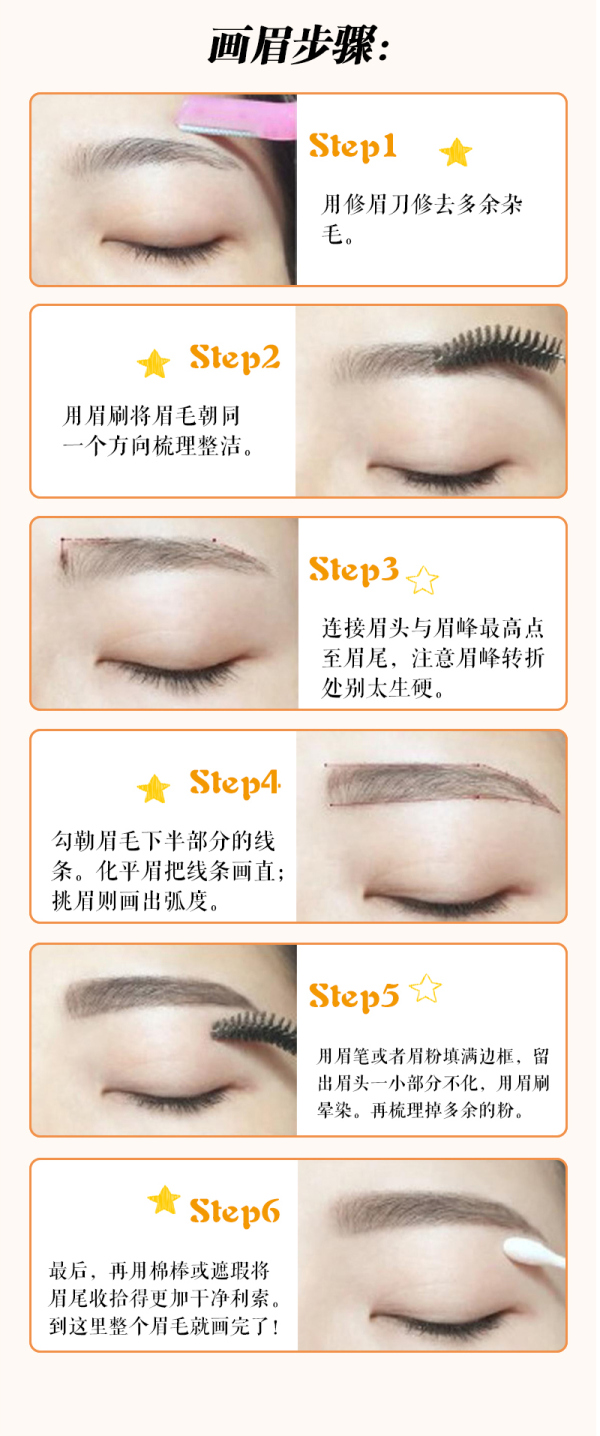 画眉步骤:

Step1

用修眉刀修去多余杂毛。

Step2

用眉刷将眉毛朝同一个方向梳理整洁。

Step3

连接眉头与眉峰最高点至眉尾，注意眉峰转折处别太生硬。

Step4

勾勒眉毛下半部分的线条。化平眉把线条画直；挑眉则画出弧度。

Step5

用眉笔或者眉粉填满边框，留出眉头一小部分不化，用眉刷晕染。再梳理掉多余的粉。

Step6

最后，再用棉棒或遮瑕将眉尾收拾得更加干净利索。到这里整个眉毛就画完了！