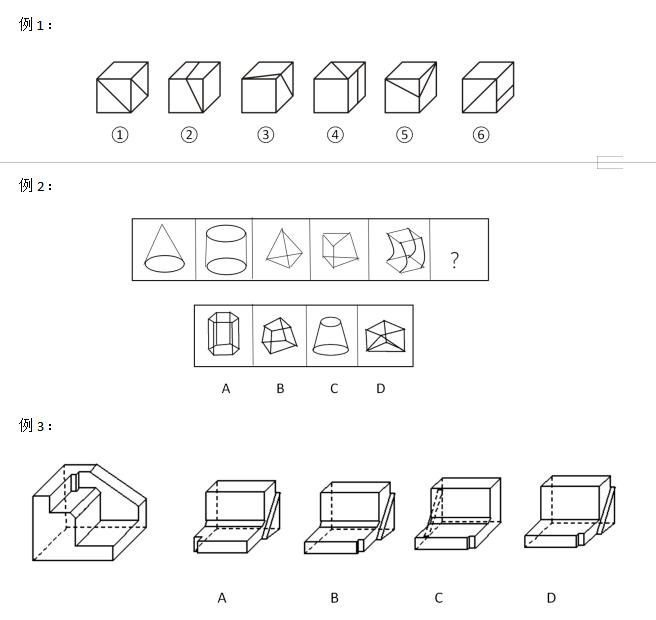 例 1：

① ② ③ ④ ⑤ ⑥

例 2：

?

A B C D

例 3：

A B C D