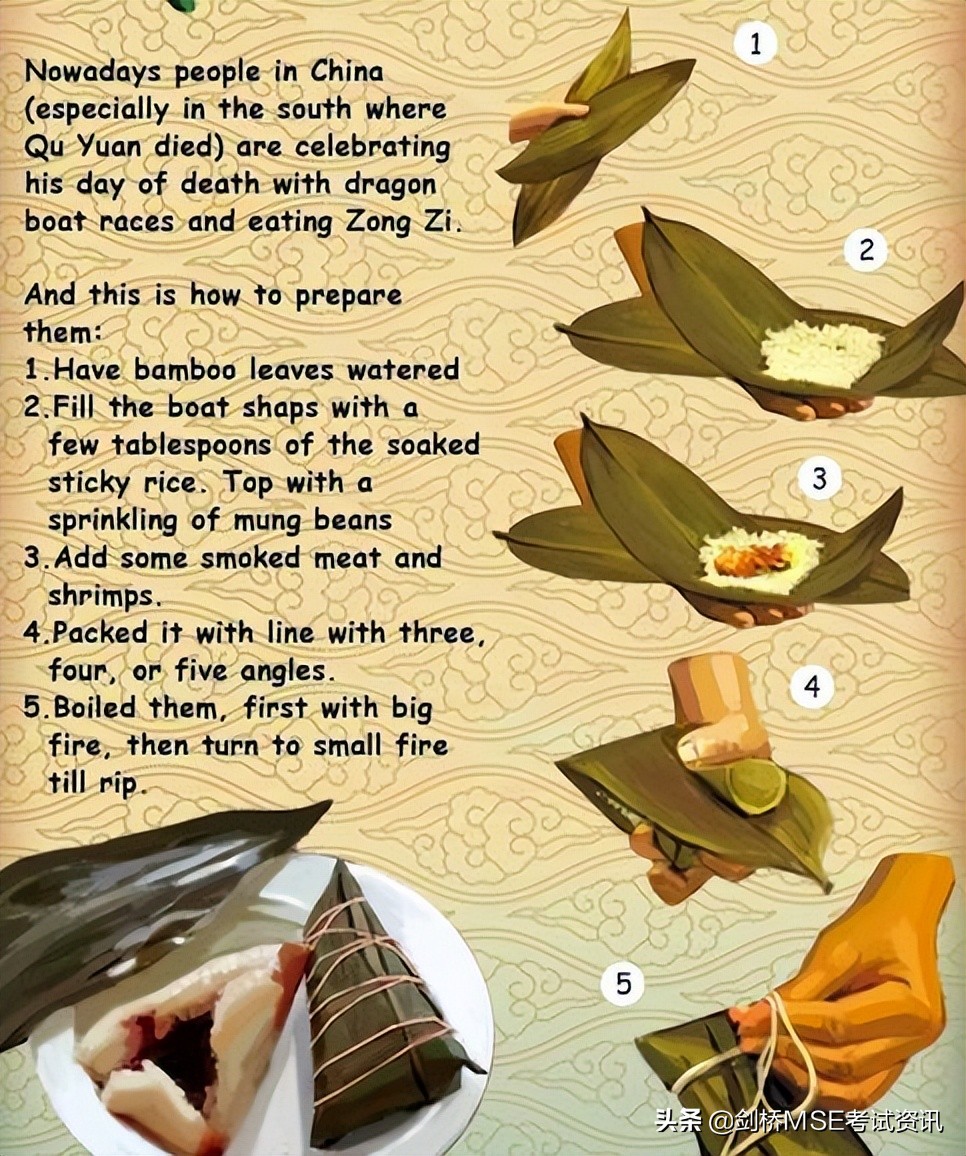 Nowadays people in China (especially in the south where Qu Yuan died) are celebrating his day of death with dragon boat races and eating Zong Zi.

And this is how to prepare them:
1.Have bamboo leaves watered
2.Fill the boat shaps with a few tablespoons of the soaked sticky rice. Top with a sprinkling of mung beans
3.Add some smoked meat and shrimps.
4.Packed it with line with three, four, or five angles.
5.Boiled them, first with big fire, then turn to small fire till rip.

1

2

3

4

5

头条 @剑桥MSE考试资讯