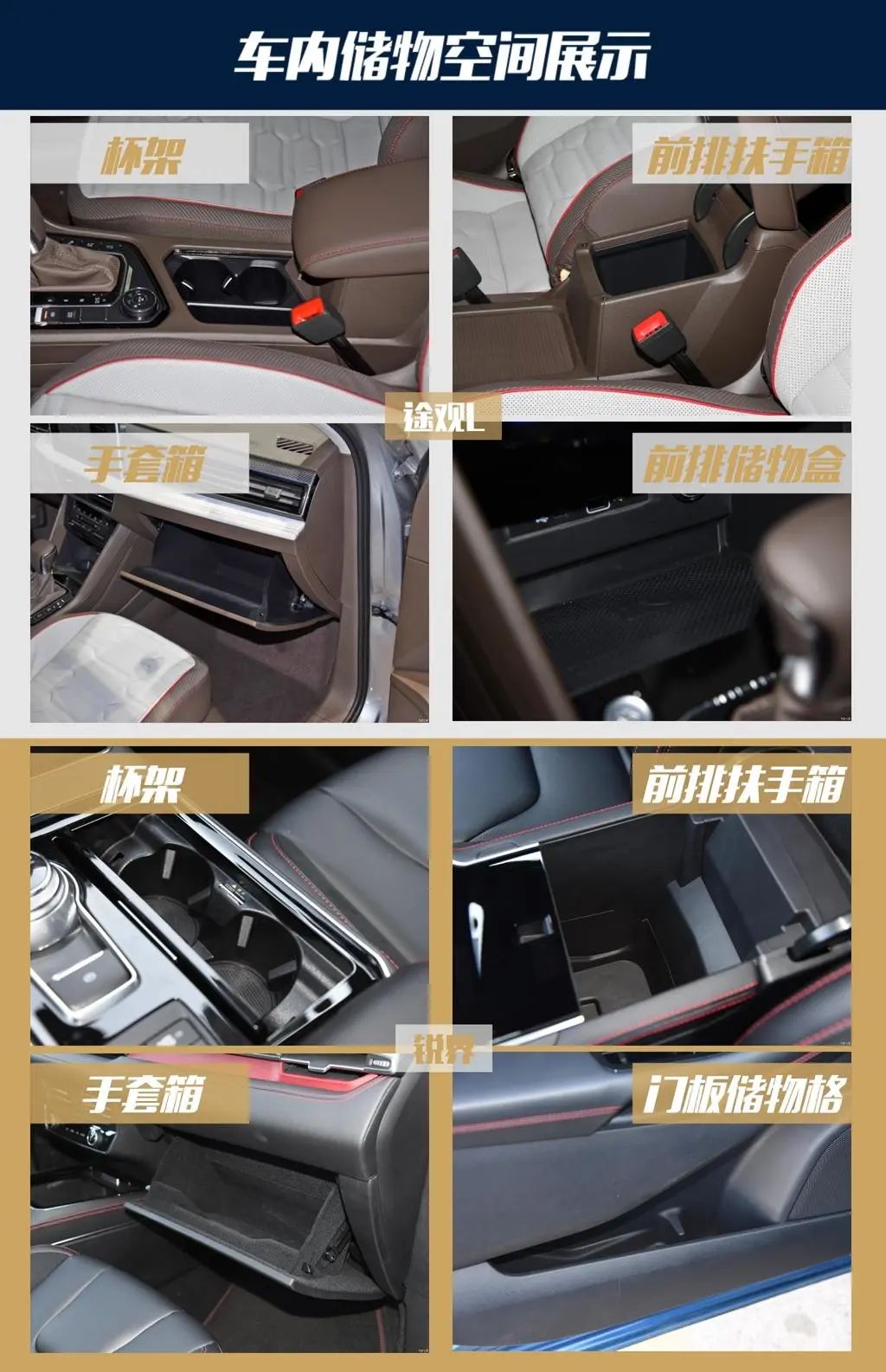 车内储物空间展示

杯架

前排扶手箱

途观L

手套箱

前排储物盒

杯架

前排扶手箱

锐界

手套箱

门板储物格