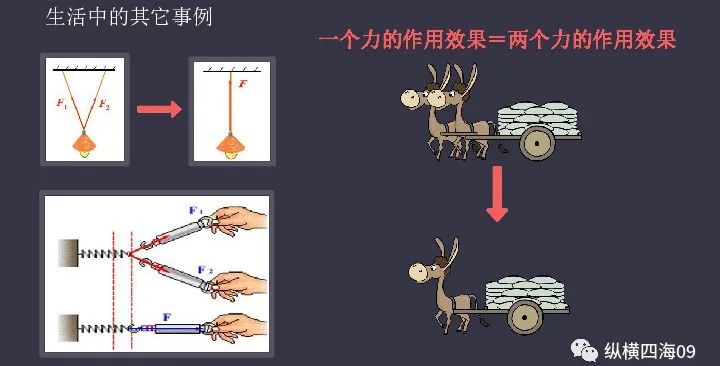 生活中的其它事例

一个力的作用效果＝两个力的作用效果

$F_1$ $F_2$

$F$

$F_1$

$F_2$

$F$

纵横四海09