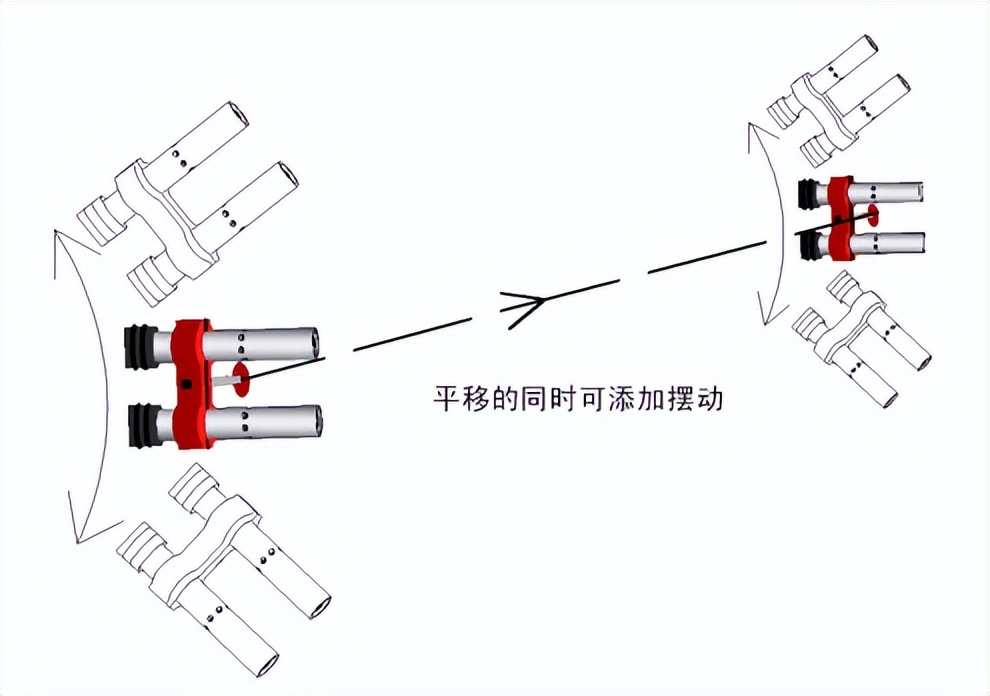 平移的同时可添加摆动