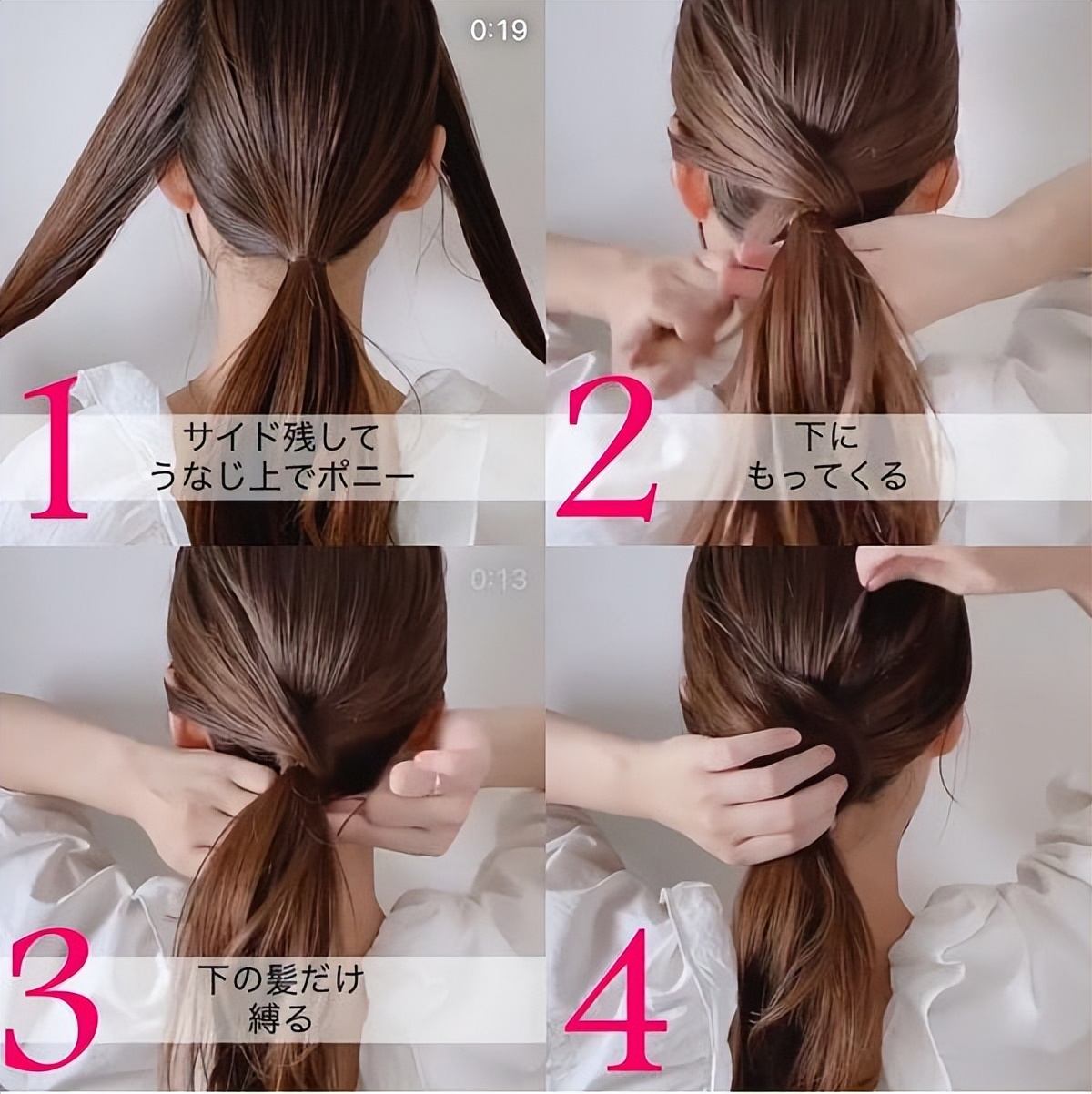 0:19

1 サイド残して うなじ上でポニー

2 下に もってくる

0:13

3 下の髪だけ 縛る

4