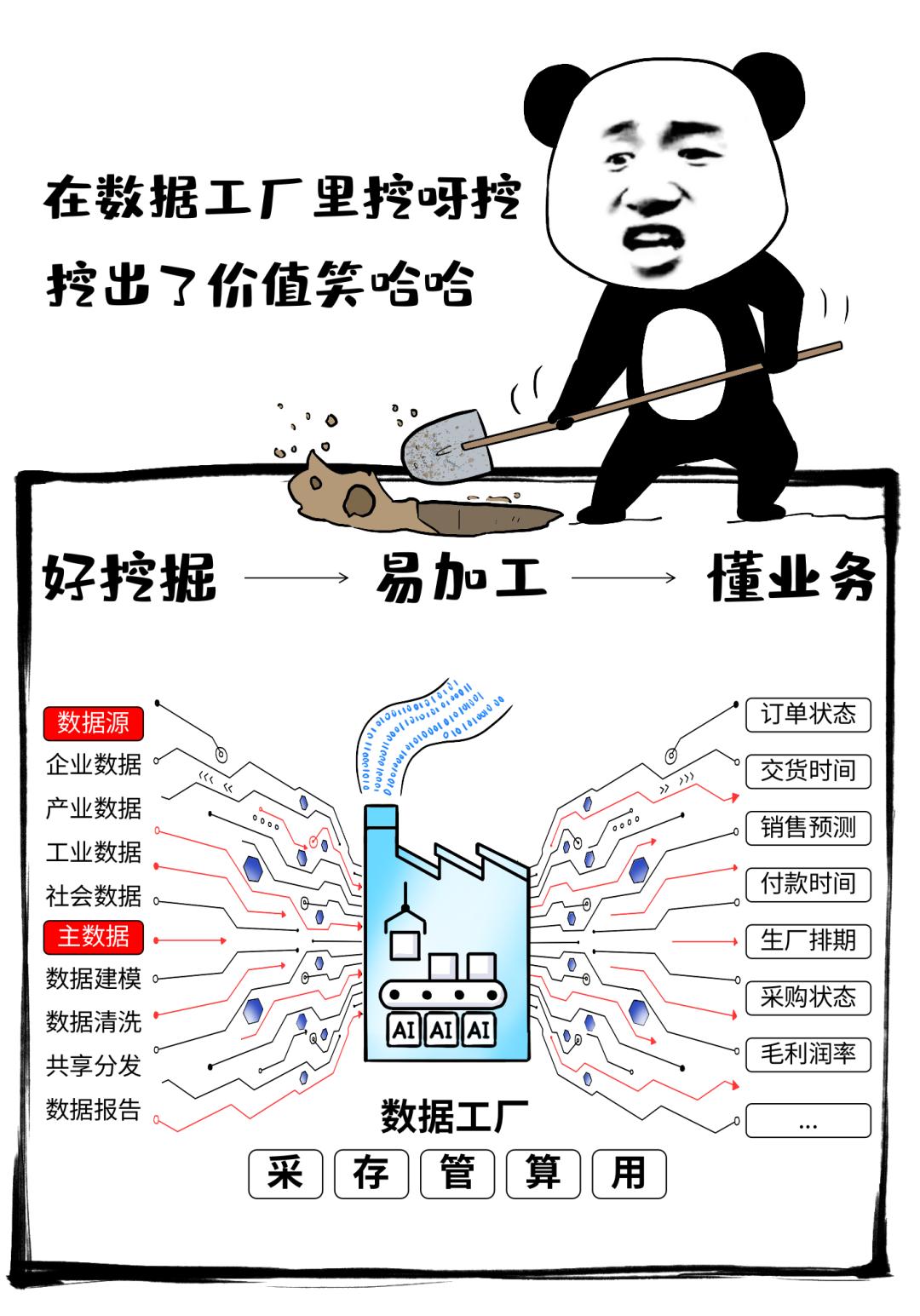 在数据工厂里挖呀挖
挖出了价值笑哈哈

好挖掘 → 易加工 → 懂业务

数据源
企业数据
产业数据
工业数据
社会数据
主数据
数据建模
数据清洗
共享分发
数据报告

AI AI AI

数据工厂

采 存 管 算 用

订单状态
交货时间
销售预测
付款时间
生厂排期
采购状态
毛利润率
...