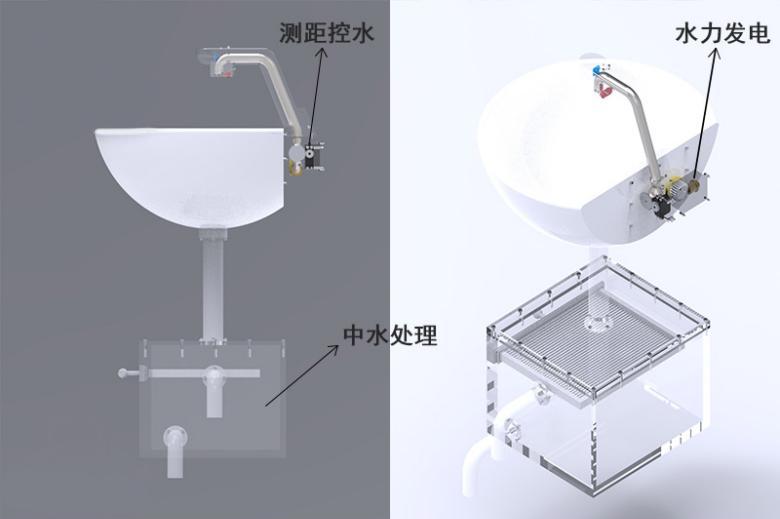 测距控水

中水处理

水力发电