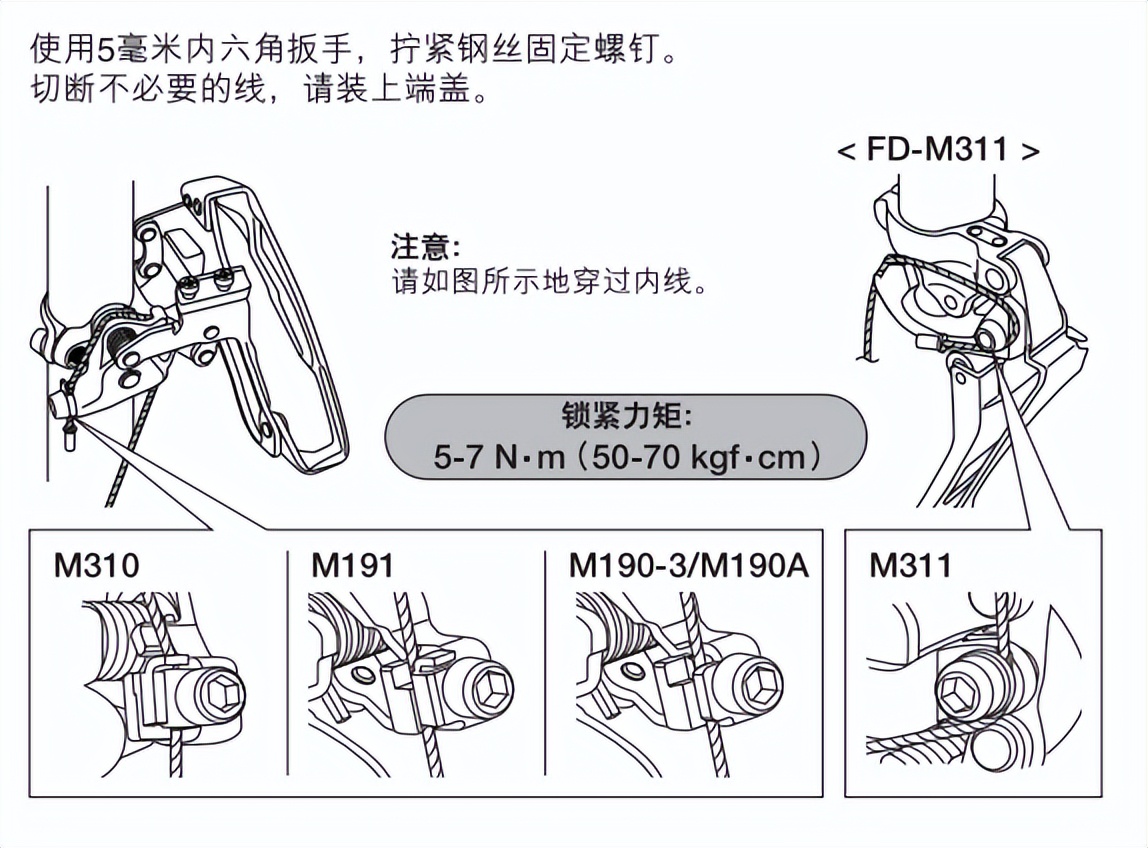 使用5毫米内六角扳手，拧紧钢丝固定螺钉。
切断不必要的线，请装上端盖。

< FD-M311 >

注意:
请如图所示地穿过内线。

锁紧力矩:
5-7 N·m（50-70 kgf·cm）

M310

M191

M190-3/M190A

M311