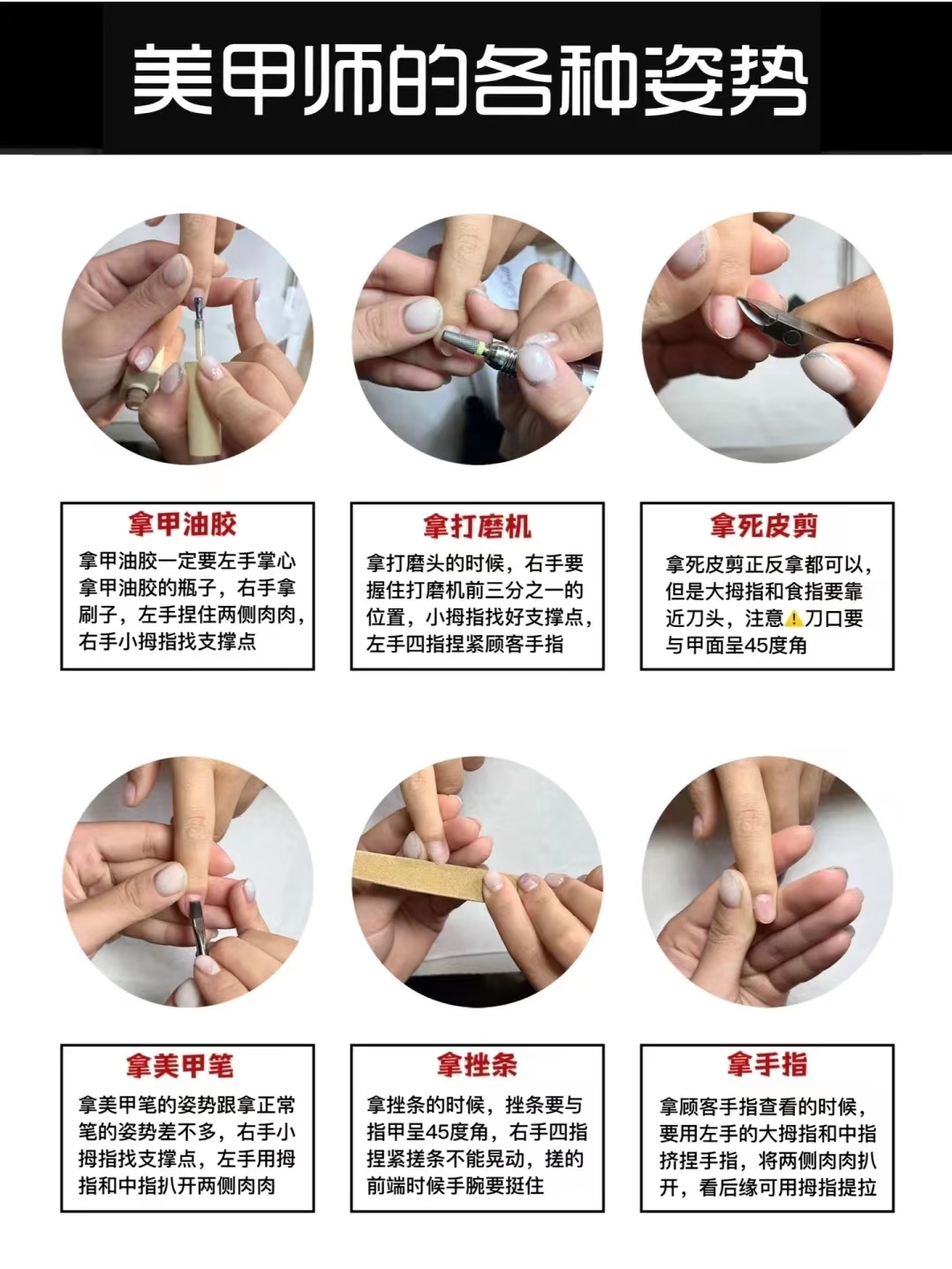 美甲师的各种姿势

拿甲油胶

拿甲油胶一定要左手掌心拿甲油胶的瓶子，右手拿刷子，左手捏住两侧肉肉，右手小拇指找支撑点

拿打磨机

拿打磨头的时候，右手要握住打磨机前三分之一的位置，小拇指找好支撑点，左手四指捏紧顾客手指

拿死皮剪

拿死皮剪正反拿都可以，但是大拇指和食指要靠近刀头，注意⚠️刀口要与甲面呈45度角

拿美甲笔

拿美甲笔的姿势跟拿正常笔的姿势差不多，右手小拇指找支撑点，左手用拇指和中指扒开两侧肉肉

拿挫条

拿挫条的时候，挫条要与指甲呈45度角，右手四指捏紧搓条不能晃动，搓的前端时候手腕要挺住

拿手指

拿顾客手指查看的时候，要用左手的大拇指和中指挤捏手指，将两侧肉肉扒开，看后缘可用拇指提拉