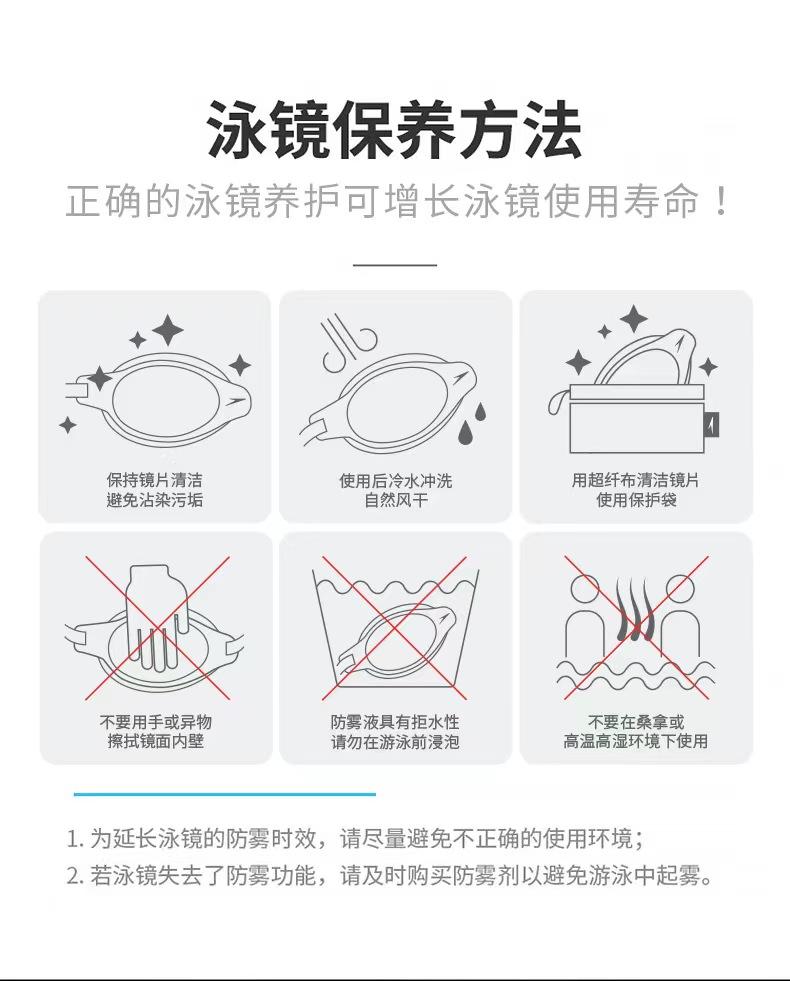 泳镜保养方法

正确的泳镜养护可增长泳镜使用寿命！

保持镜片清洁
避免沾染污垢

使用后冷水冲洗
自然风干

用超纤布清洁镜片
使用保护袋

不要用手或异物
擦拭镜面内壁

防雾液具有拒水性
请勿在游泳前浸泡

不要在桑拿或
高温高湿环境下使用

1. 为延长泳镜的防雾时效，请尽量避免不正确的使用环境；
2. 若泳镜失去了防雾功能，请及时购买防雾剂以避免游泳中起雾。