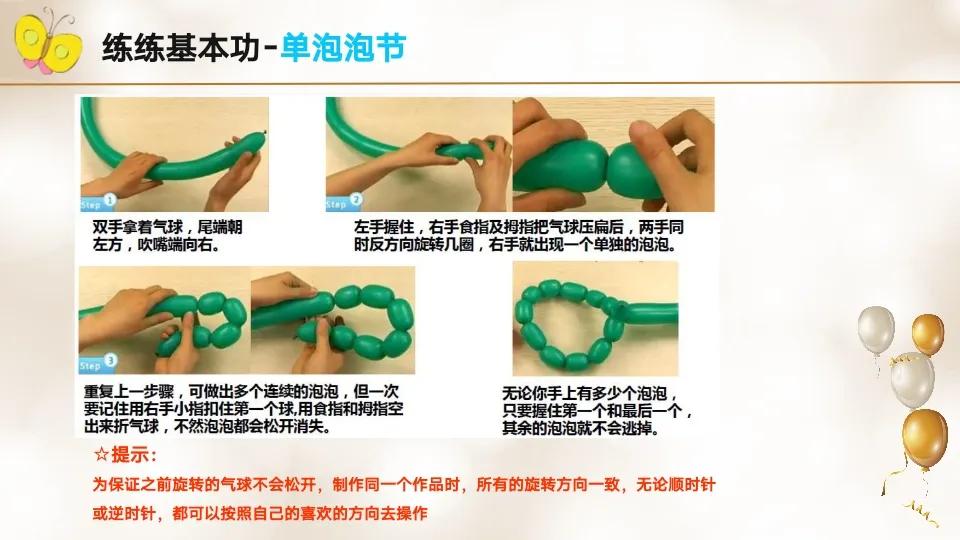 练练基本功-单泡泡节

Step 1

双手拿着气球，尾端朝左方，吹嘴端向右。

Step 2

左手握住，右手食指及拇指把气球压扁后，两手同时反方向旋转几圈，右手就出现一个单独的泡泡。

Step 3

重复上一步骤，可做出多个连续的泡泡，但一次要记住用右手小指扣住第一个球，用食指和拇指空出来折气球，不然泡泡都会松开消失。

无论你手上有多少个泡泡，只要握住第一个和最后一个，其余的泡泡就不会逃掉。

☆提示：

为保证之前旋转的气球不会松开，制作同一个作品时，所有的旋转方向一致，无论顺时针或逆时针，都可以按照自己的喜欢的方向去操作