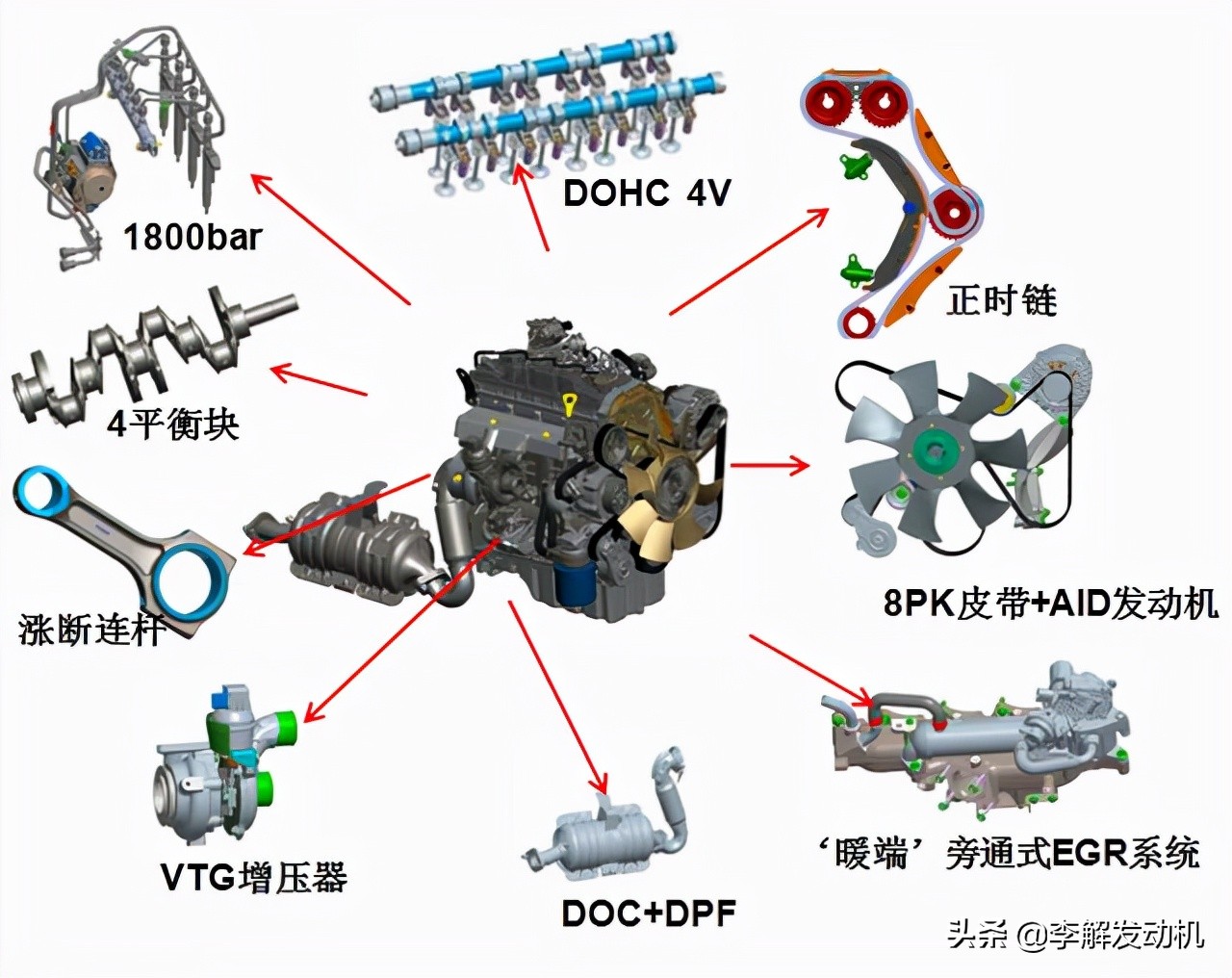 1800bar

DOHC 4V

正时链

4平衡块

涨断连杆

8PK皮带+AID发动机

VTG增压器

DOC+DPF

‘暖端’旁通式EGR系统

头条 @李解发动机