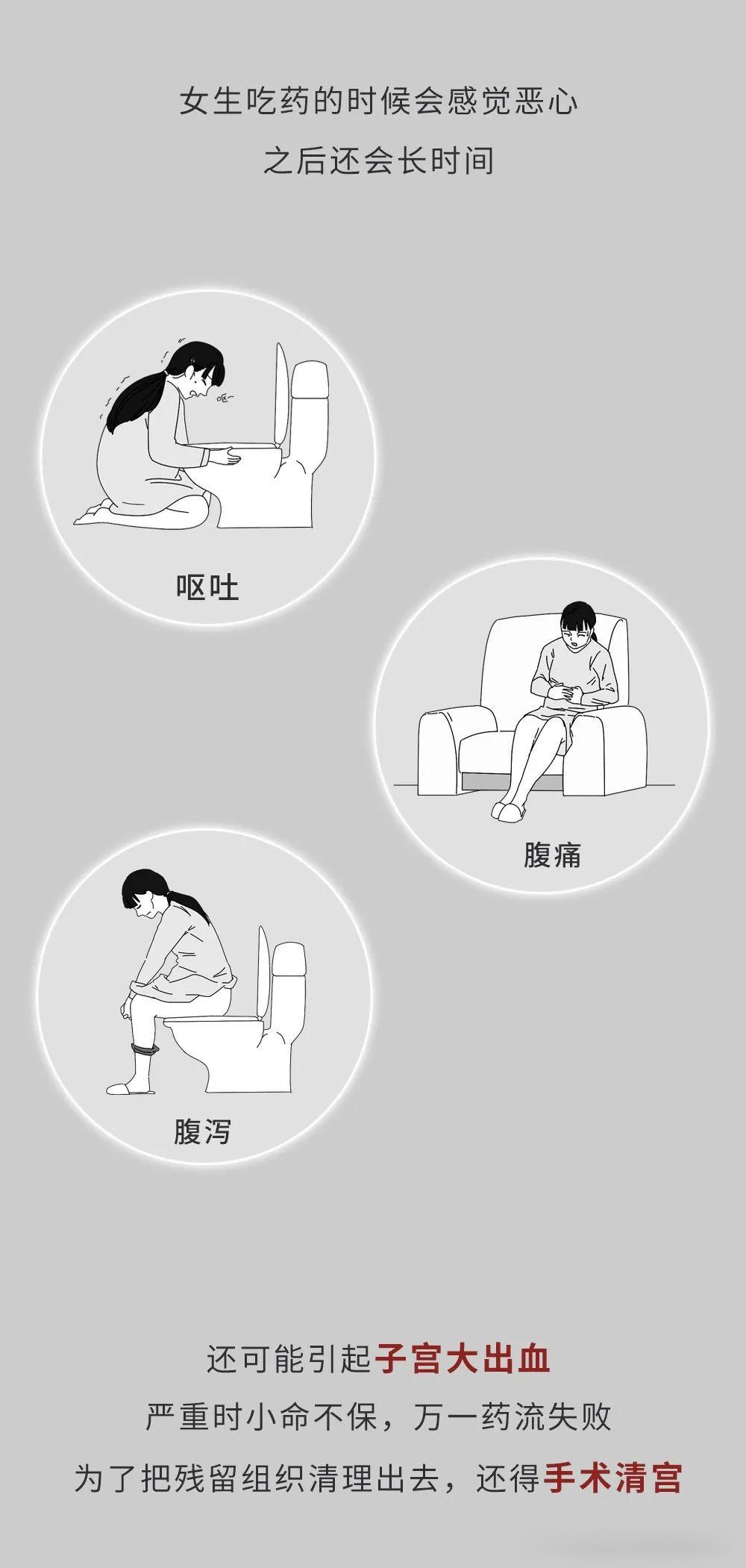 女生吃药的时候会感觉恶心
之后还会长时间

呕~

呕吐

腹痛

腹泻

还可能引起子宫大出血
严重时小命不保，万一药流失败
为了把残留组织清理出去，还得手术清宫