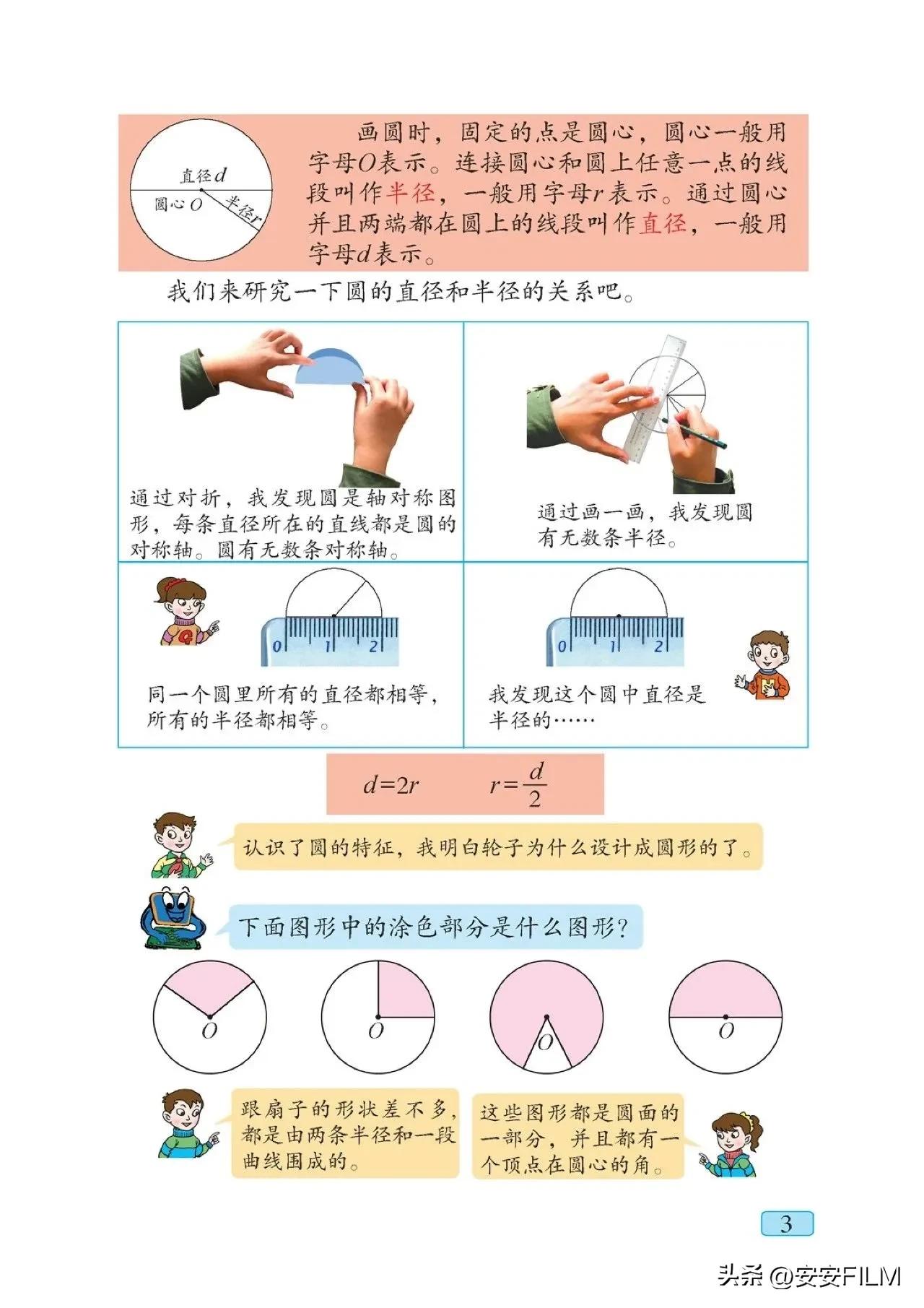 直径$d$
圆心$O$
半径$r$

画圆时，固定的点是圆心，圆心一般用字母$O$表示。连接圆心和圆上任意一点的线段叫作半径，一般用字母$r$表示。通过圆心并且两端都在圆上的线段叫作直径，一般用字母$d$表示。

我们来研究一下圆的直径和半径的关系吧。

通过对折，我发现圆是轴对称图形，每条直径所在的直线都是圆的对称轴。圆有无数条对称轴。

通过画一画，我发现圆有无数条半径。

0 1 2

同一个圆里所有的直径都相等，所有的半径都相等。

0 1 2

我发现这个圆中直径是半径的……

$d=2r$ $r=\frac{d}{2}$

认识了圆的特征，我明白轮子为什么设计成圆形的了。

下面图形中的涂色部分是什么图形？

$O$ $O$ $O$ $O$

跟扇子的形状差不多，都是由两条半径和一段曲线围成的。

这些图形都是圆面的一部分，并且都有一个顶点在圆心的角。

3

头条 @安安FILM