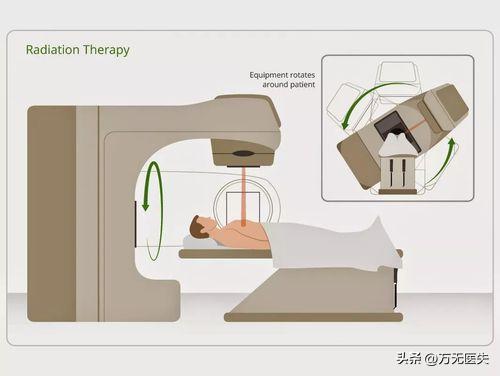 Radiation Therapy

Equipment rotates around patient

头条 @万无医失