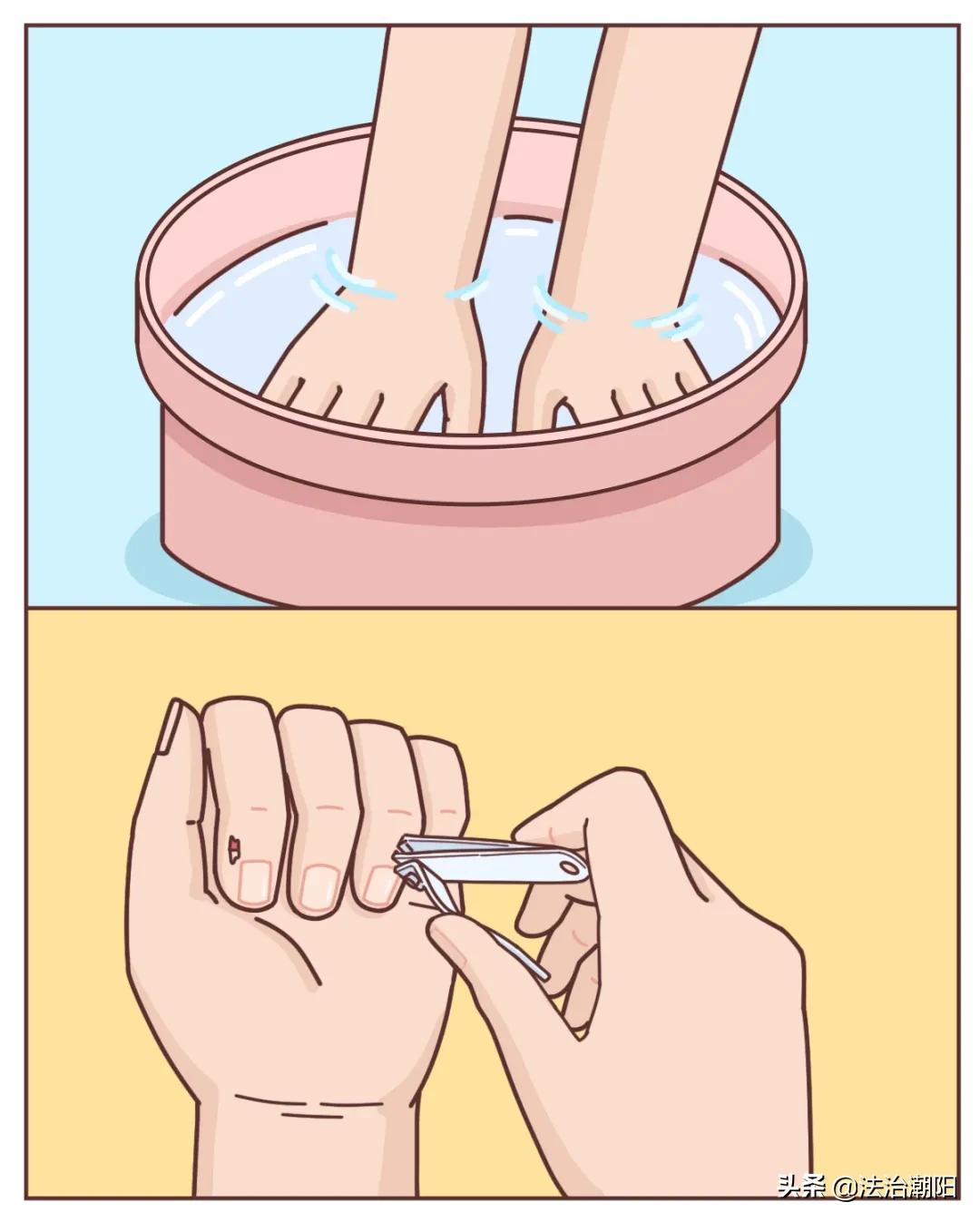 头条 @法治潮阳