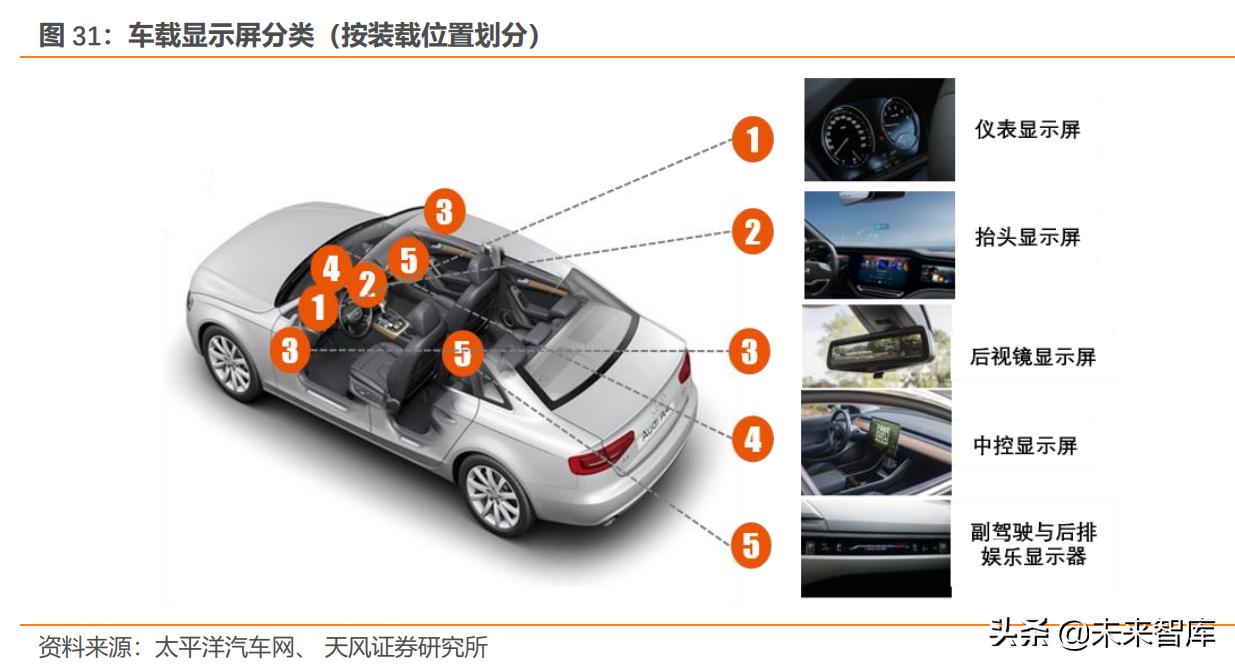 图 31：车载显示屏分类（按装载位置划分）

3
4
5
2
1
3
5

1 仪表显示屏
2 抬头显示屏
3 后视镜显示屏
4 中控显示屏
5 副驾驶与后排娱乐显示器

资料来源：太平洋汽车网、天风证券研究所

头条 @未来智库