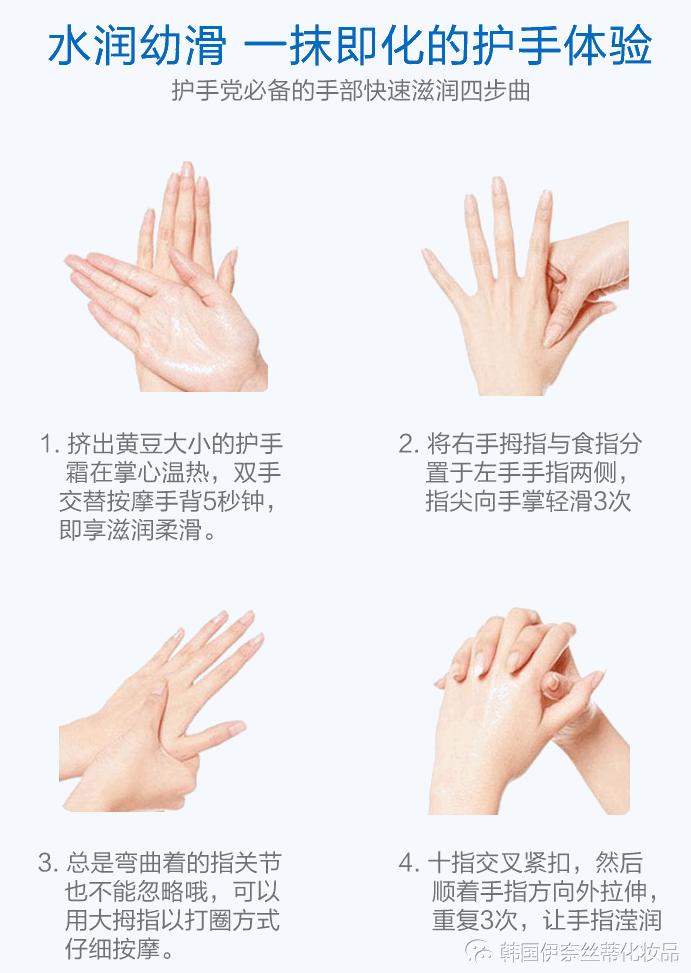 水润幼滑 一抹即化的护手体验

护手党必备的手部快速滋润四步曲

1. 挤出黄豆大小的护手霜在掌心温热，双手交替按摩手背5秒钟，即享滋润柔滑。

2. 将右手拇指与食指分置于左手手指两侧，指尖向手掌轻滑3次

3. 总是弯曲着的指关节也不能忽略哦，可以用大拇指以打圈方式仔细按摩。

4. 十指交叉紧扣，然后顺着手指方向外拉伸，重复3次，让手指滢润

韩国伊奈丝蒂化妆品