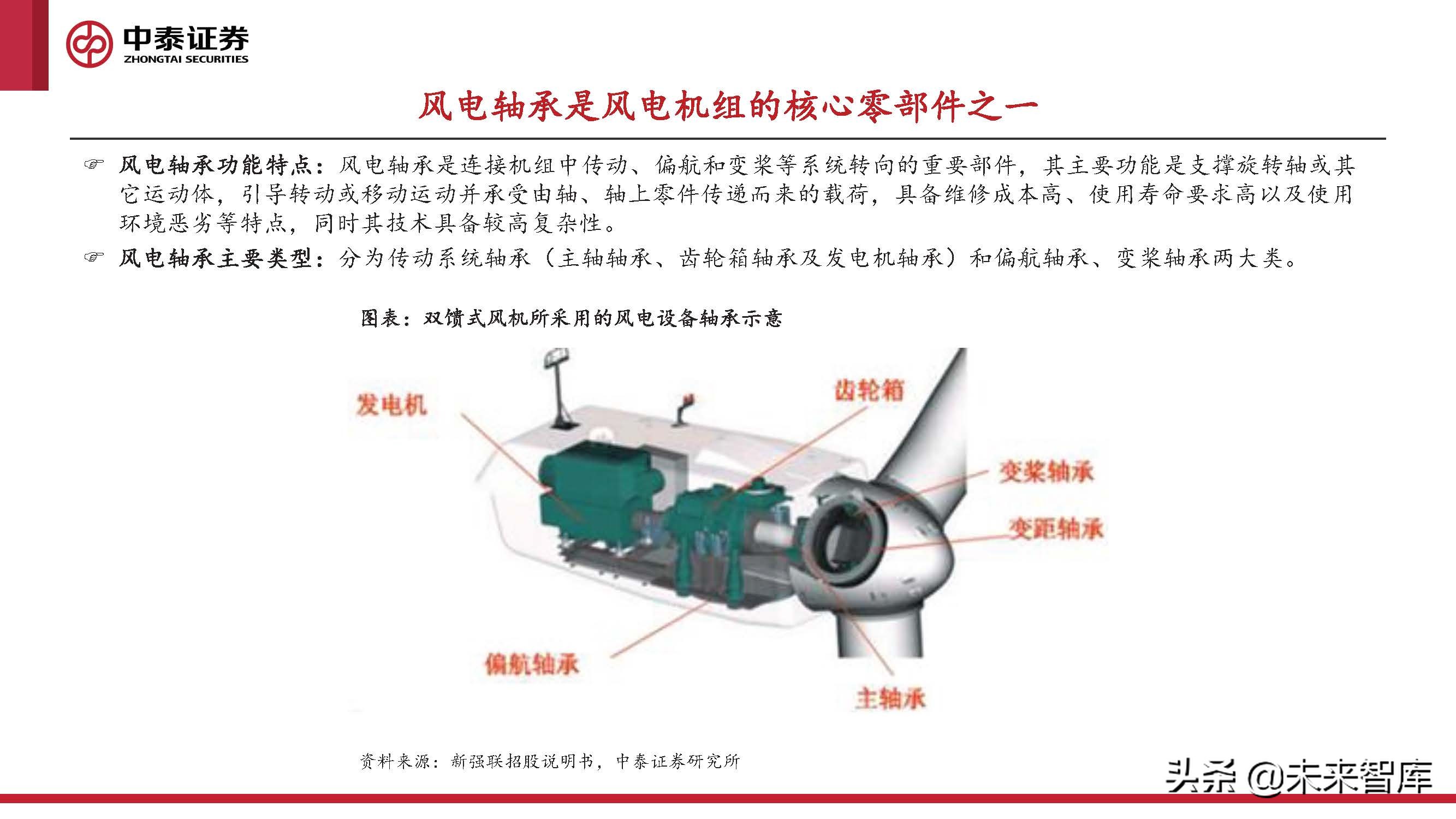 中泰证券
ZHONGTAI SECURITIES

风电轴承是风电机组的核心零部件之一

☞ 风电轴承功能特点：风电轴承是连接机组中传动、偏航和变桨等系统转向的重要部件，其主要功能是支撑旋转轴或其它运动体，引导转动或移动运动并承受由轴、轴上零件传递而来的载荷，具备维修成本高、使用寿命要求高以及使用环境恶劣等特点，同时其技术具备较高复杂性。

☞ 风电轴承主要类型：分为传动系统轴承（主轴轴承、齿轮箱轴承及发电机轴承）和偏航轴承、变桨轴承两大类。

图表：双馈式风机所采用的风电设备轴承示意

发电机
齿轮箱
变桨轴承
变距轴承
偏航轴承
主轴承

资料来源：新强联招股说明书，中泰证券研究所

头条 @未来智库