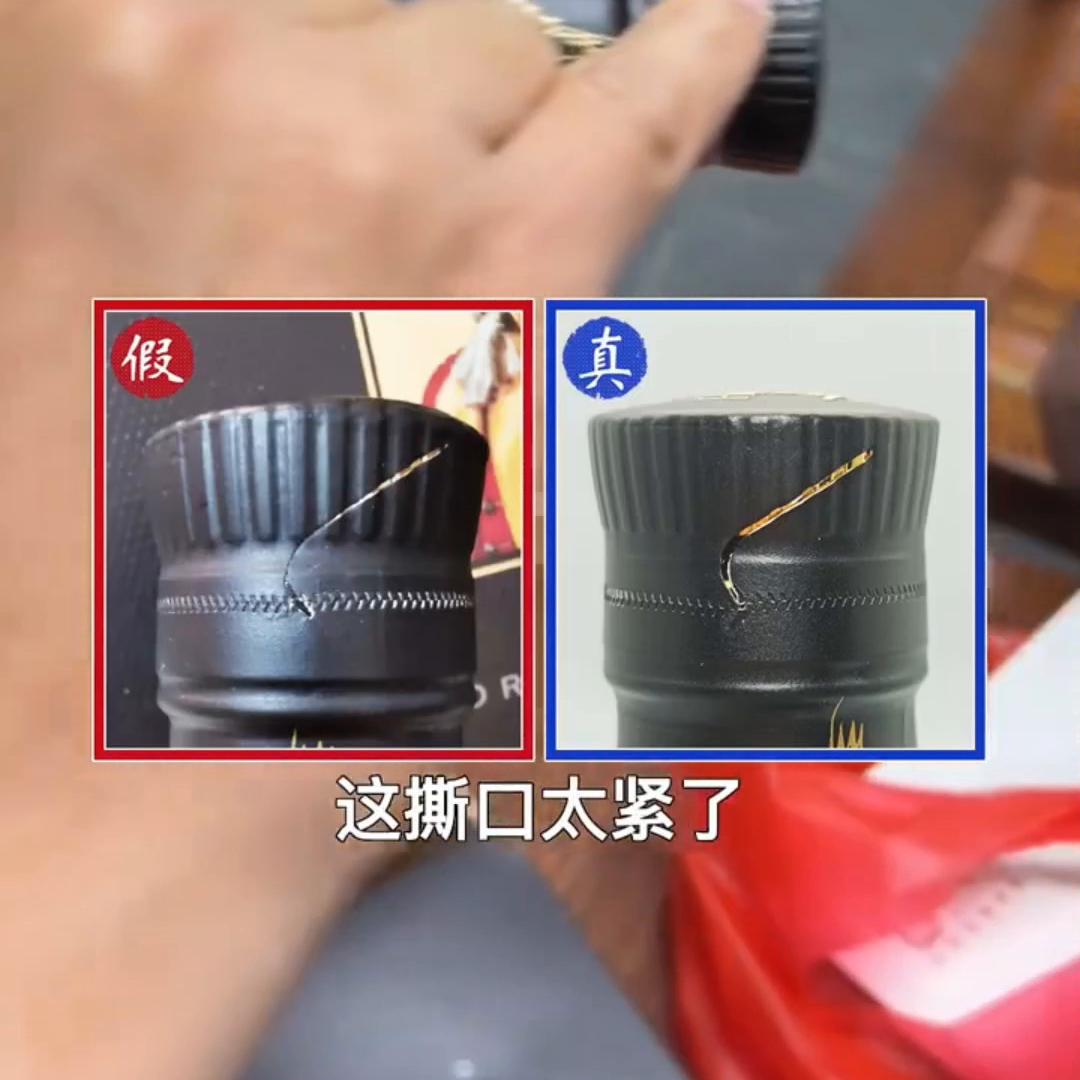 假

真

这撕口太紧了