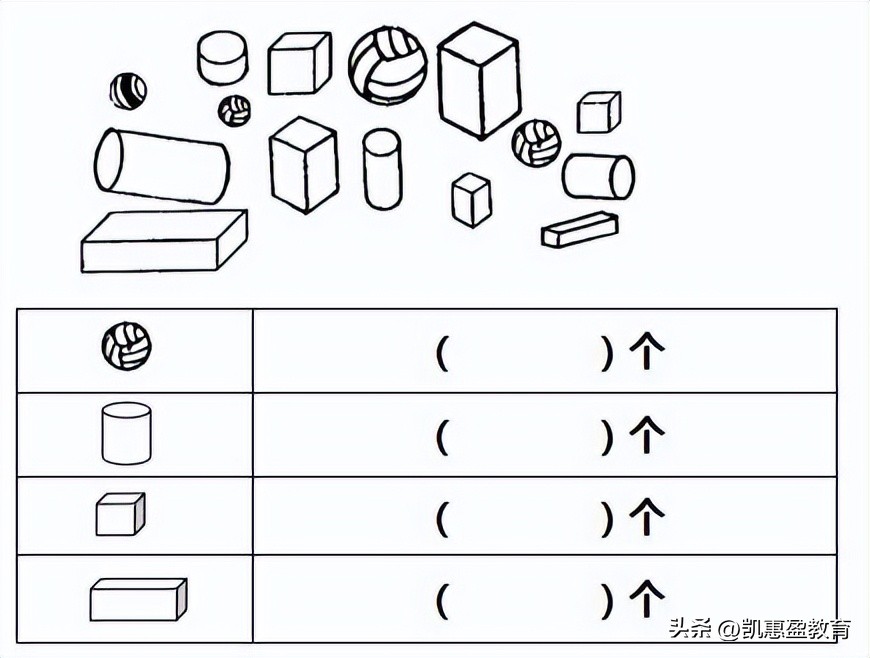 |  |  |
|---|---|
|  | （　　　）个 |
|  | （　　　）个 |
|  | （　　　）个 |
|  | （　　　）个 |

头条 @凯惠盈教育