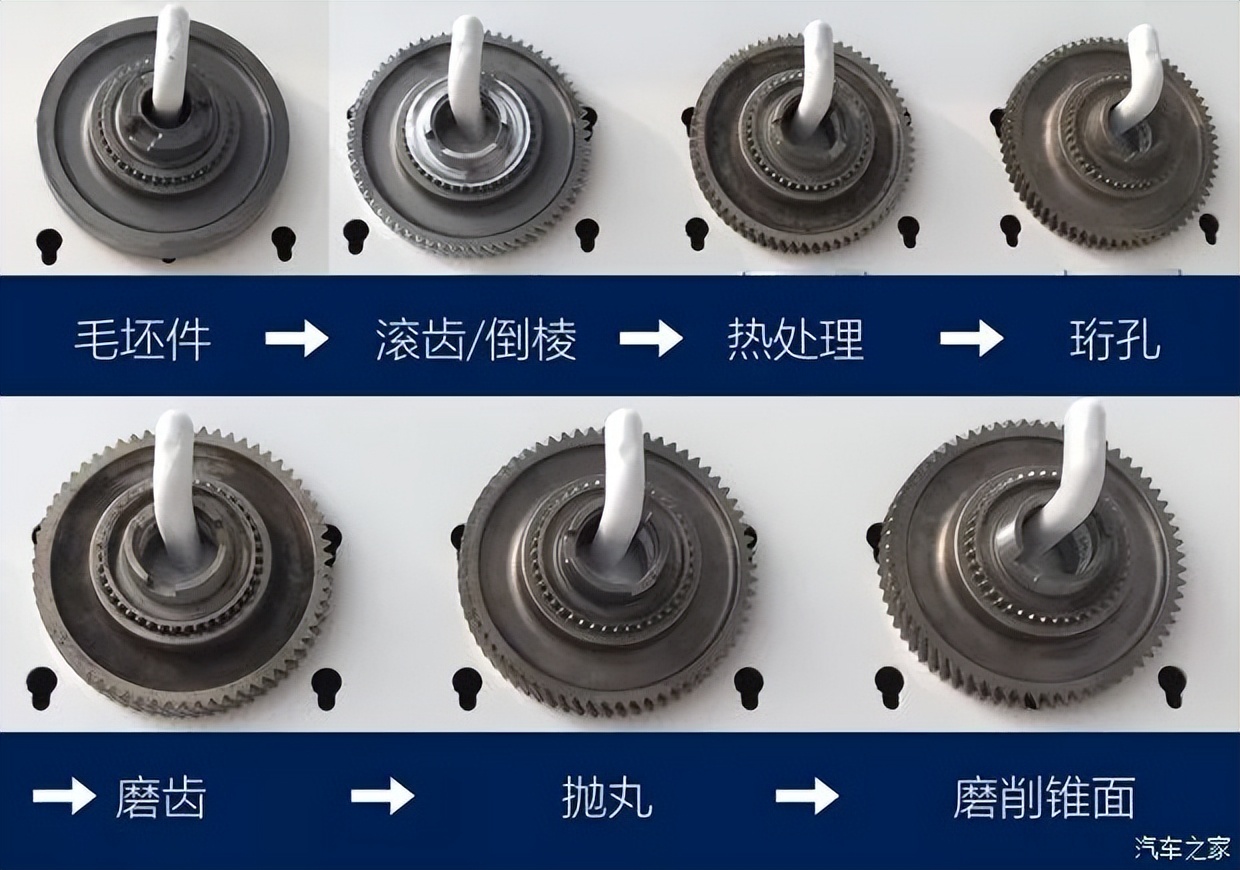 毛坯件 → 滚齿/倒棱 → 热处理 → 珩孔

→ 磨齿 → 抛丸 → 磨削锥面

汽车之家