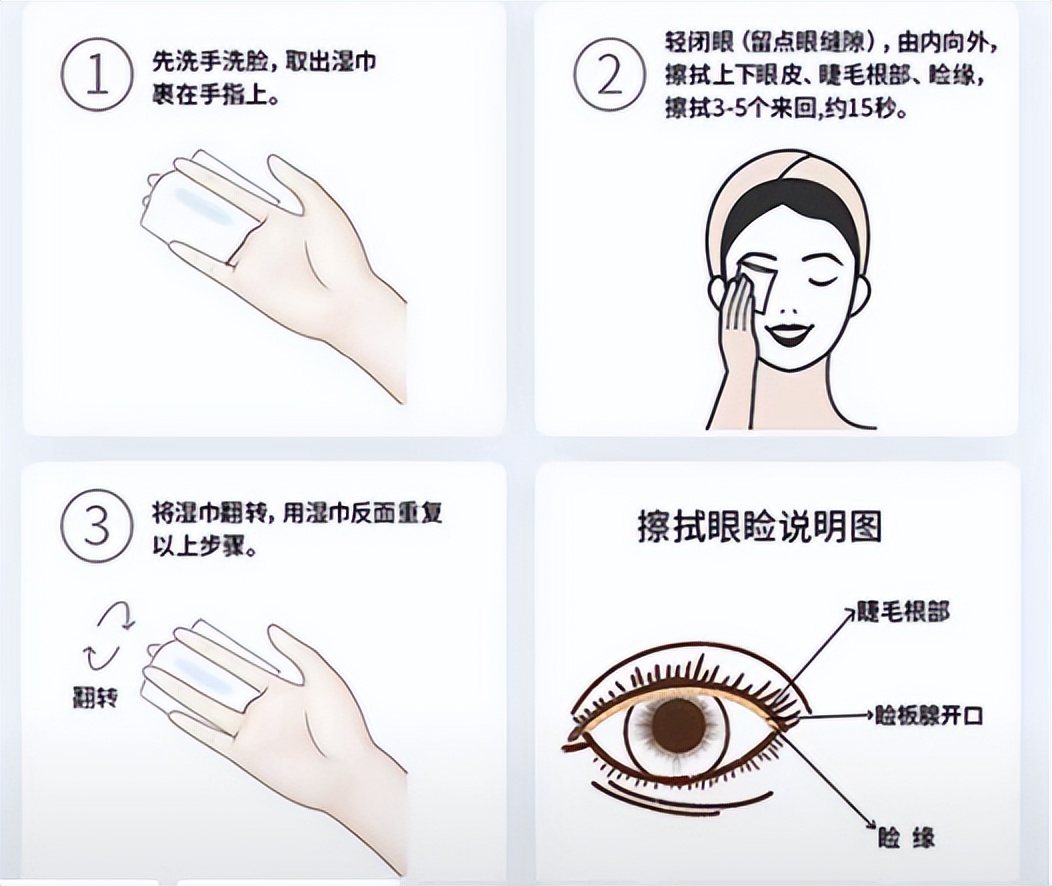 ①

先洗手洗脸，取出湿巾裹在手指上。

②

轻闭眼（留点眼缝隙），由内向外，擦拭上下眼皮、睫毛根部、睑缘，擦拭3-5个来回，约15秒。

③

将湿巾翻转，用湿巾反面重复以上步骤。

翻转

擦拭眼睑说明图

睫毛根部

睑板腺开口

睑 缘