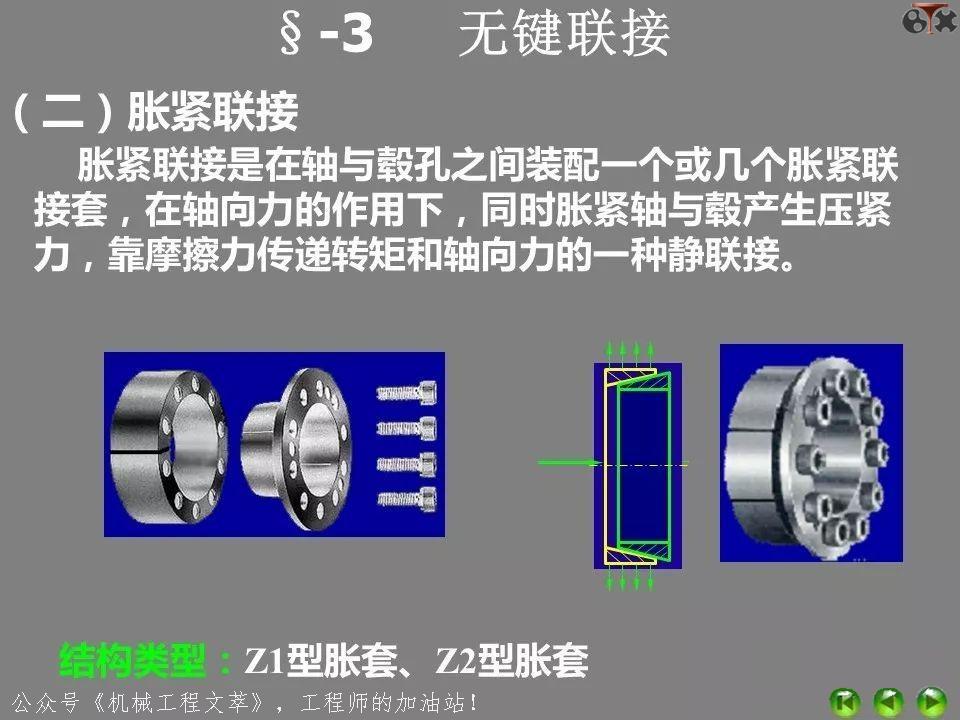 §-3　无键联接

（二）胀紧联接

胀紧联接是在轴与毂孔之间装配一个或几个胀紧联接套，在轴向力的作用下，同时胀紧轴与毂产生压紧力，靠摩擦力传递转矩和轴向力的一种静联接。

结构类型：Z1型胀套、Z2型胀套

公众号《机械工程文萃》，工程师的加油站！