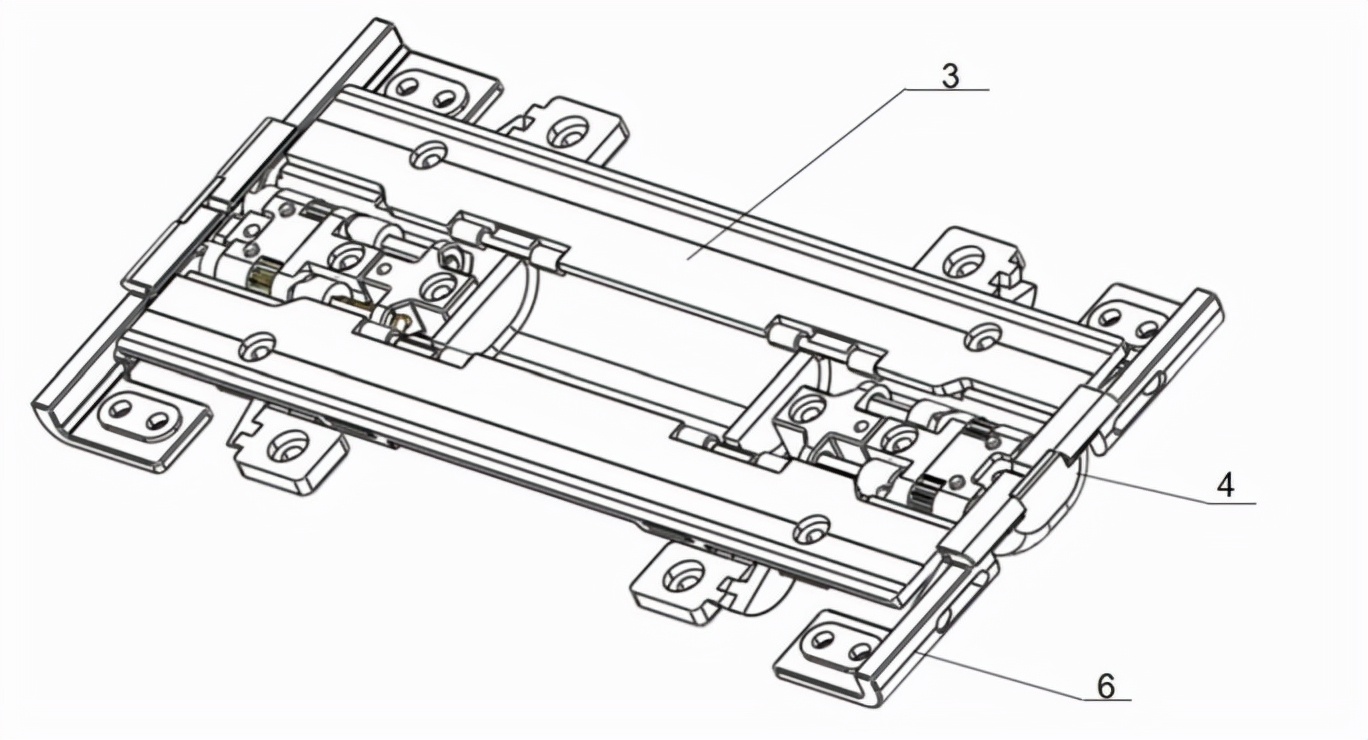 3
4
6