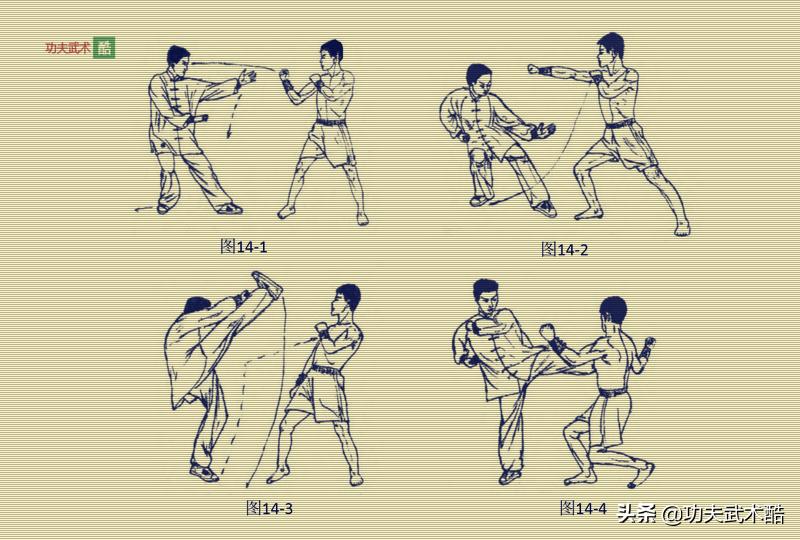 功夫武术 酷

图14-1

图14-2

图14-3

图14-4

头条 @功夫武术酷