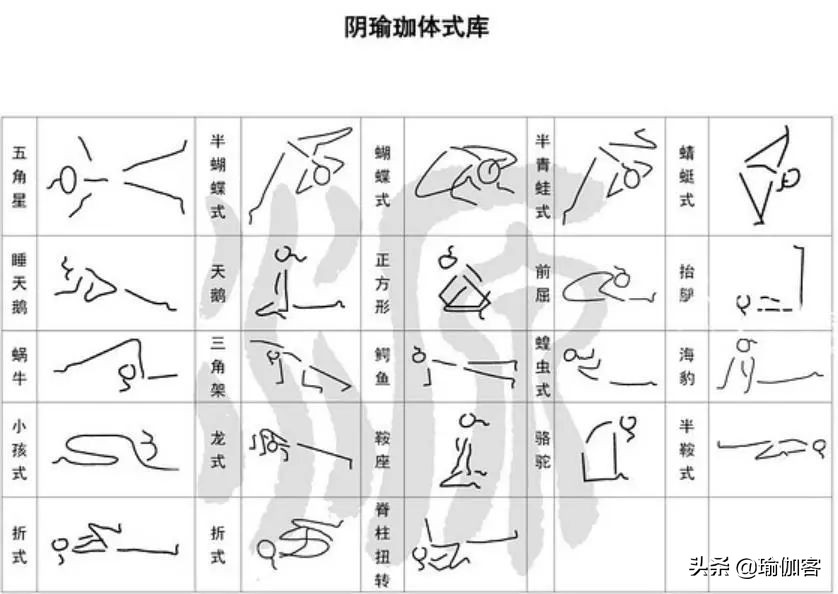 阴瑜珈体式库

| 五角星 | | 半蝴蝶式 | | 蝴蝶式 | | 半青蛙式 | | 蜻蜓式 | |
|---|---|---|---|---|---|---|---|---|---|
| 睡天鹅 | | 天鹅 | | 正方形 | | 前屈 | | 抬脚 | |
| 蜗牛 | | 三角架 | | 鳄鱼 | | 蝗虫式 | | 海豹 | |
| 小孩式 | | 龙式 | | 鞍座 | | 骆驼 | | 半鞍式 | |
| 折式 | | 折式 | | 脊柱扭转 | | | | | |

头条 @瑜伽客