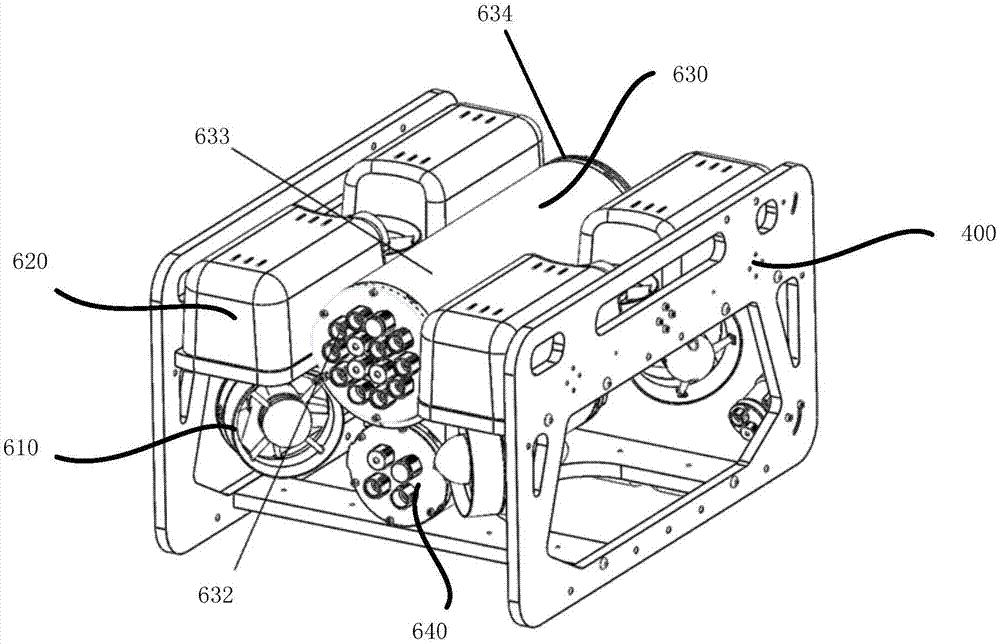 634
630
633
400
620
610
632
640