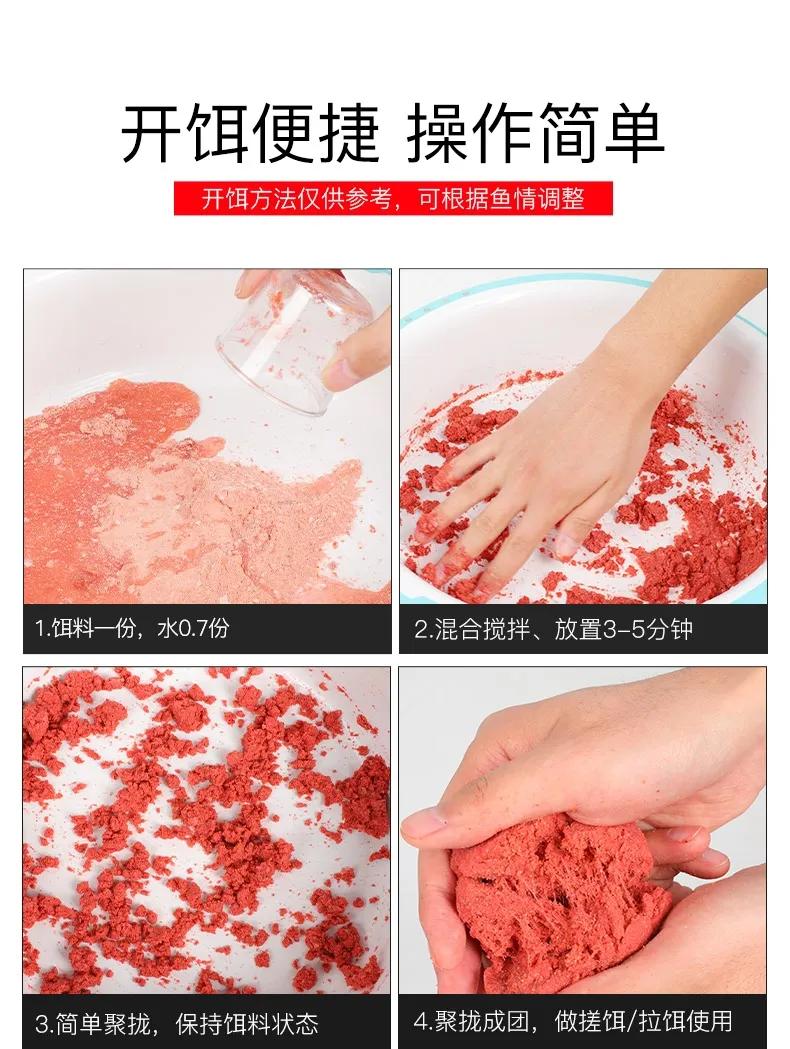 开饵便捷 操作简单

开饵方法仅供参考，可根据鱼情调整

1.饵料一份，水0.7份

2.混合搅拌、放置3-5分钟

3.简单聚拢，保持饵料状态

4.聚拢成团，做搓饵/拉饵使用