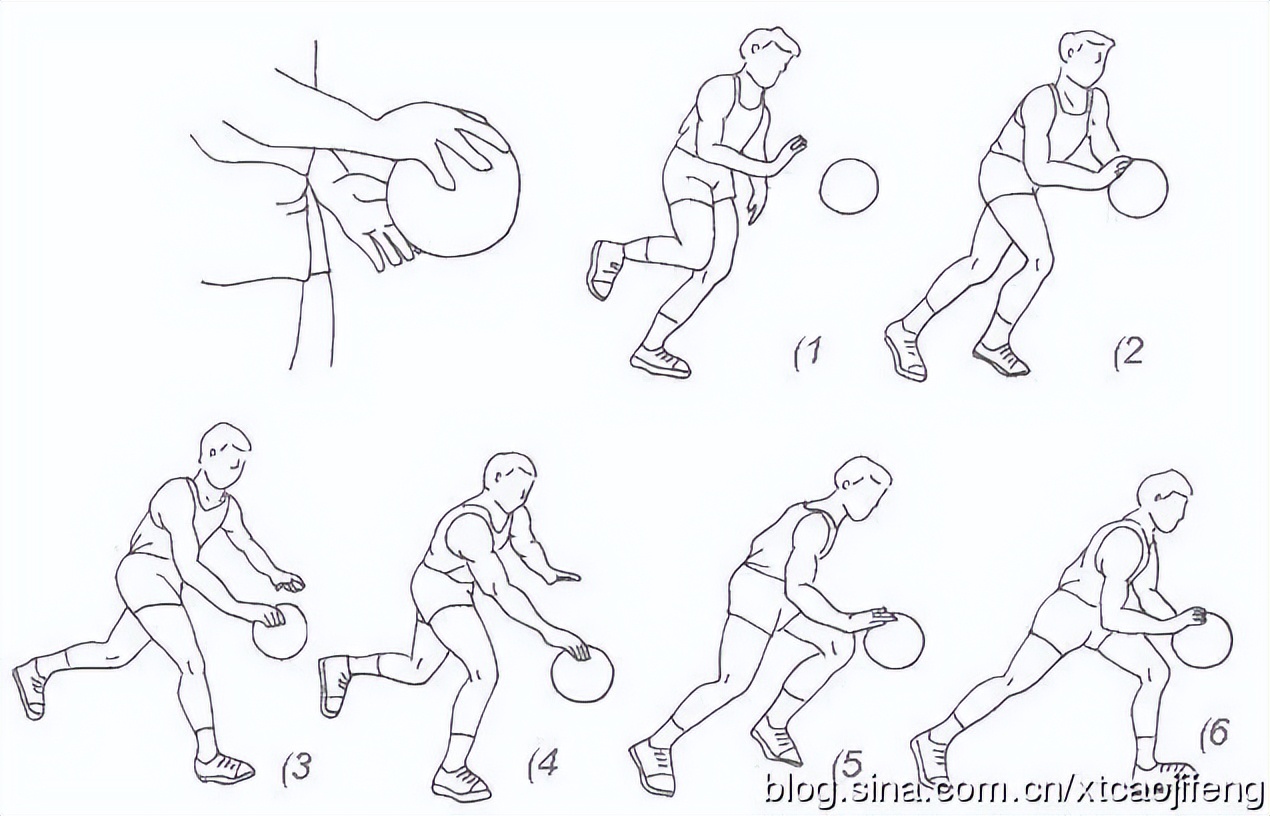 (1

(2

(3

(4

(5

(6

blog.sina.com.cn/xtcaojifeng