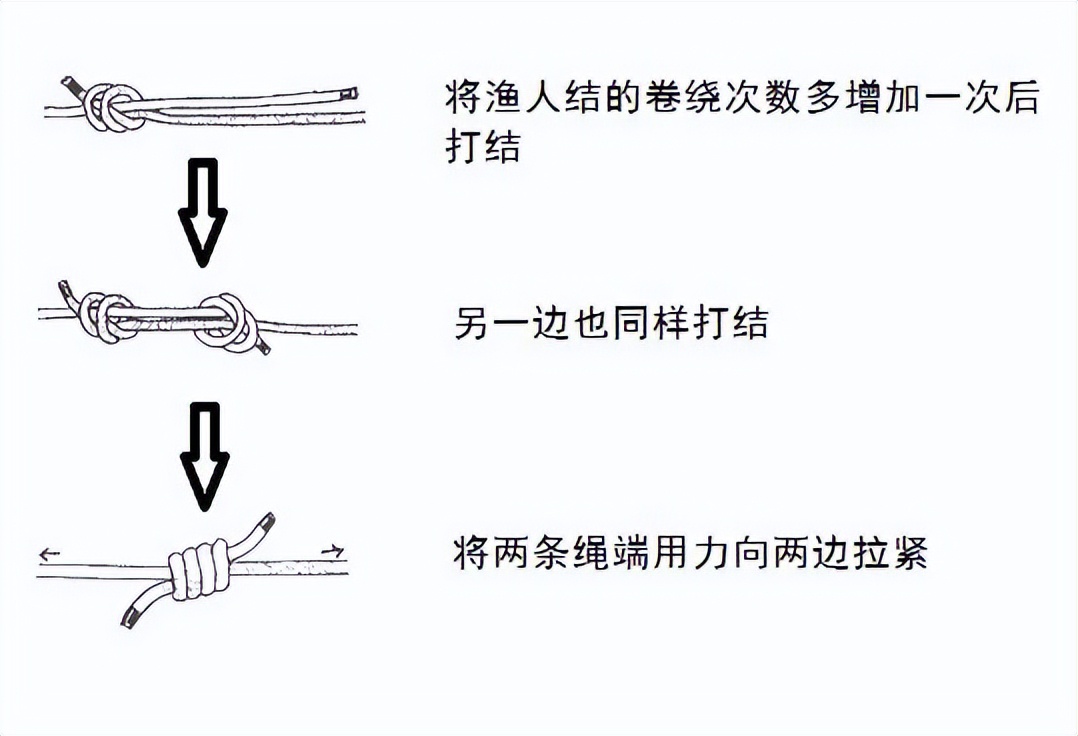 将渔人结的卷绕次数多增加一次后打结

另一边也同样打结

将两条绳端用力向两边拉紧