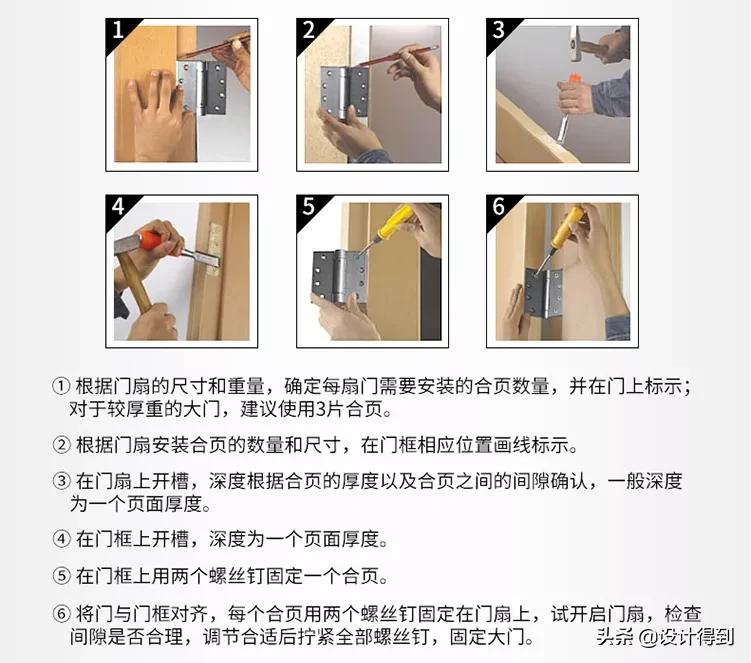 1

2

3

4

5

6

① 根据门扇的尺寸和重量，确定每扇门需要安装的合页数量，并在门上标示；对于较厚重的大门，建议使用3片合页。

② 根据门扇安装合页的数量和尺寸，在门框相应位置画线标示。

③ 在门扇上开槽，深度根据合页的厚度以及合页之间的间隙确认，一般深度为一个页面厚度。

④ 在门框上开槽，深度为一个页面厚度。

⑤ 在门框上用两个螺丝钉固定一个合页。

⑥ 将门与门框对齐，每个合页用两个螺丝钉固定在门扇上，试开启门扇，检查间隙是否合理，调节合适后拧紧全部螺丝钉，固定大门。

头条 @设计得到